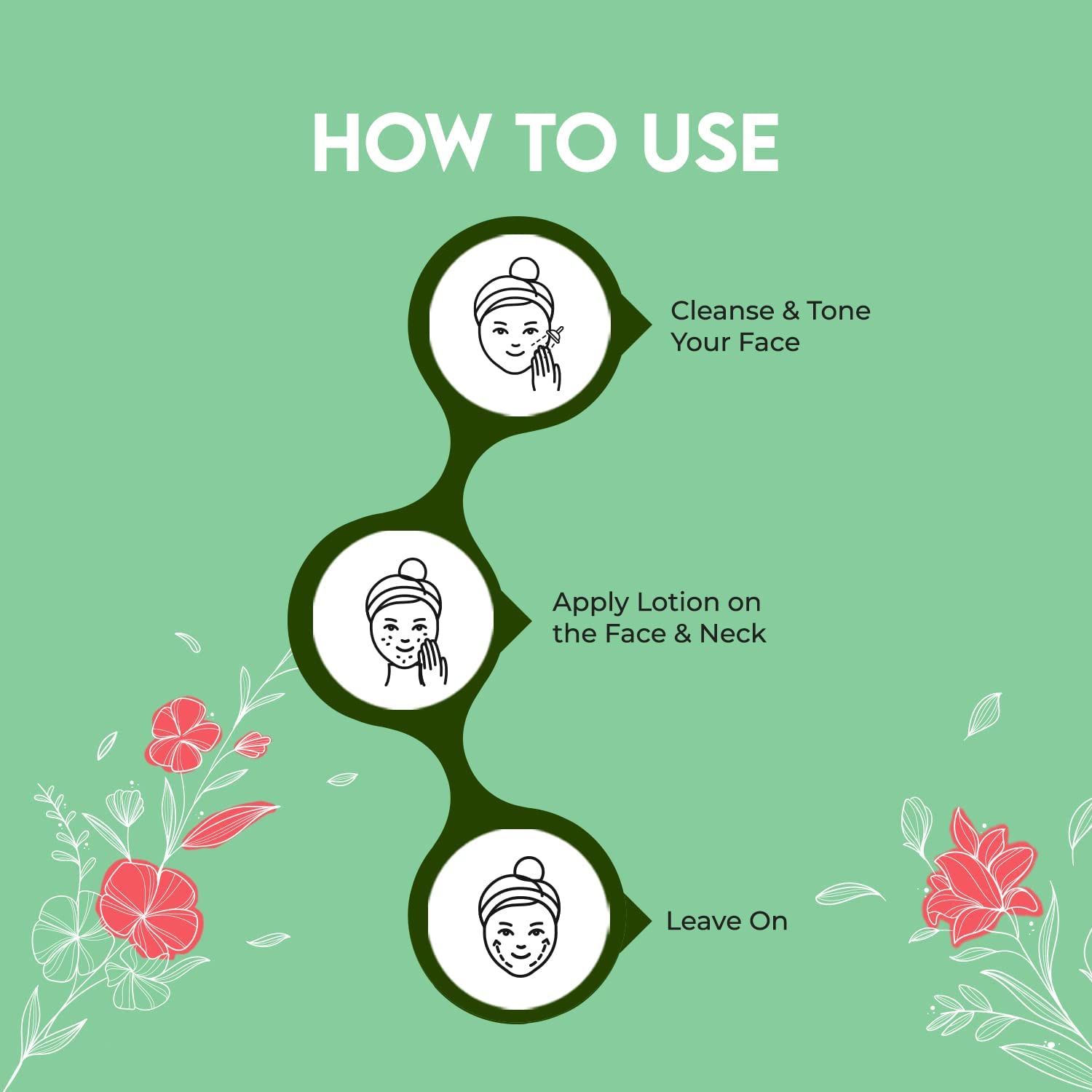 HOW TO USE

Cleanse & Tone Your Face

Apply Lotion on the Face & Neck

Leave On