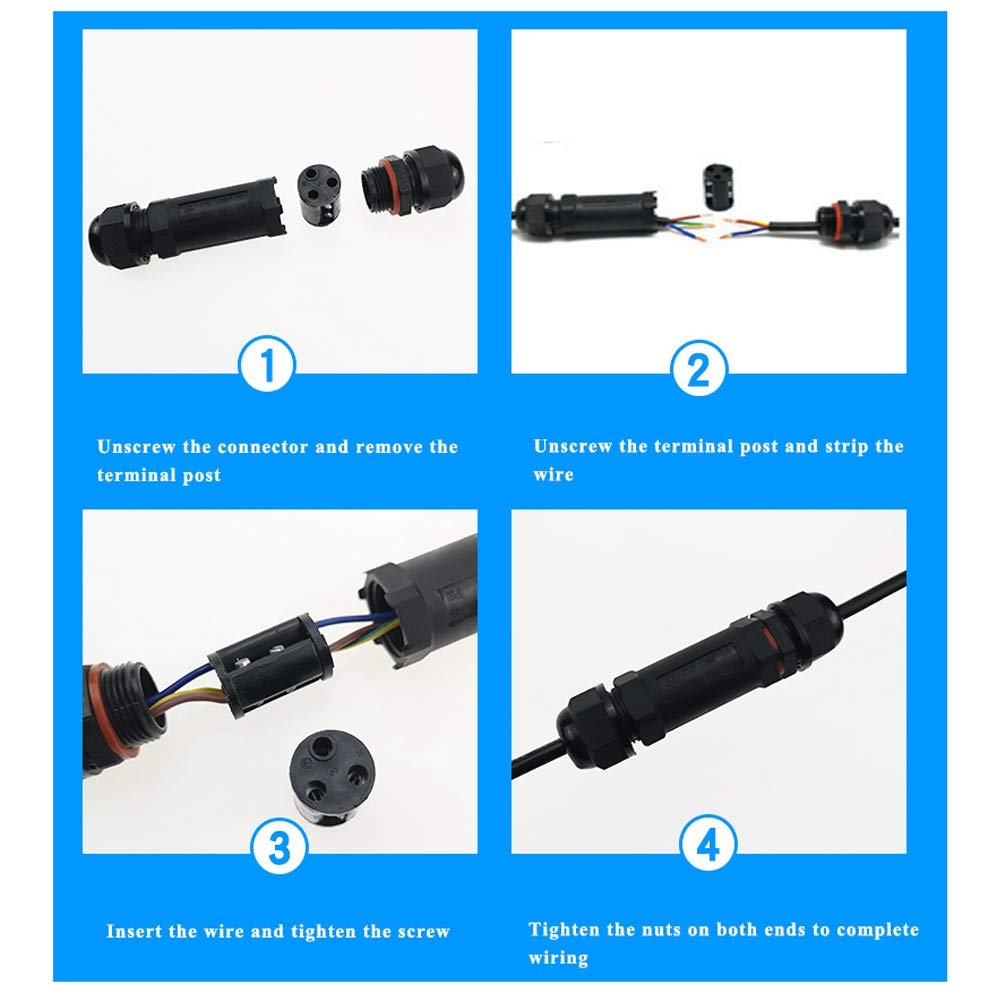 1

Unscrew the connector and remove the terminal post

2

Unscrew the terminal post and strip the wire

3

Insert the wire and tighten the screw

4

Tighten the nuts on both ends to complete wiring