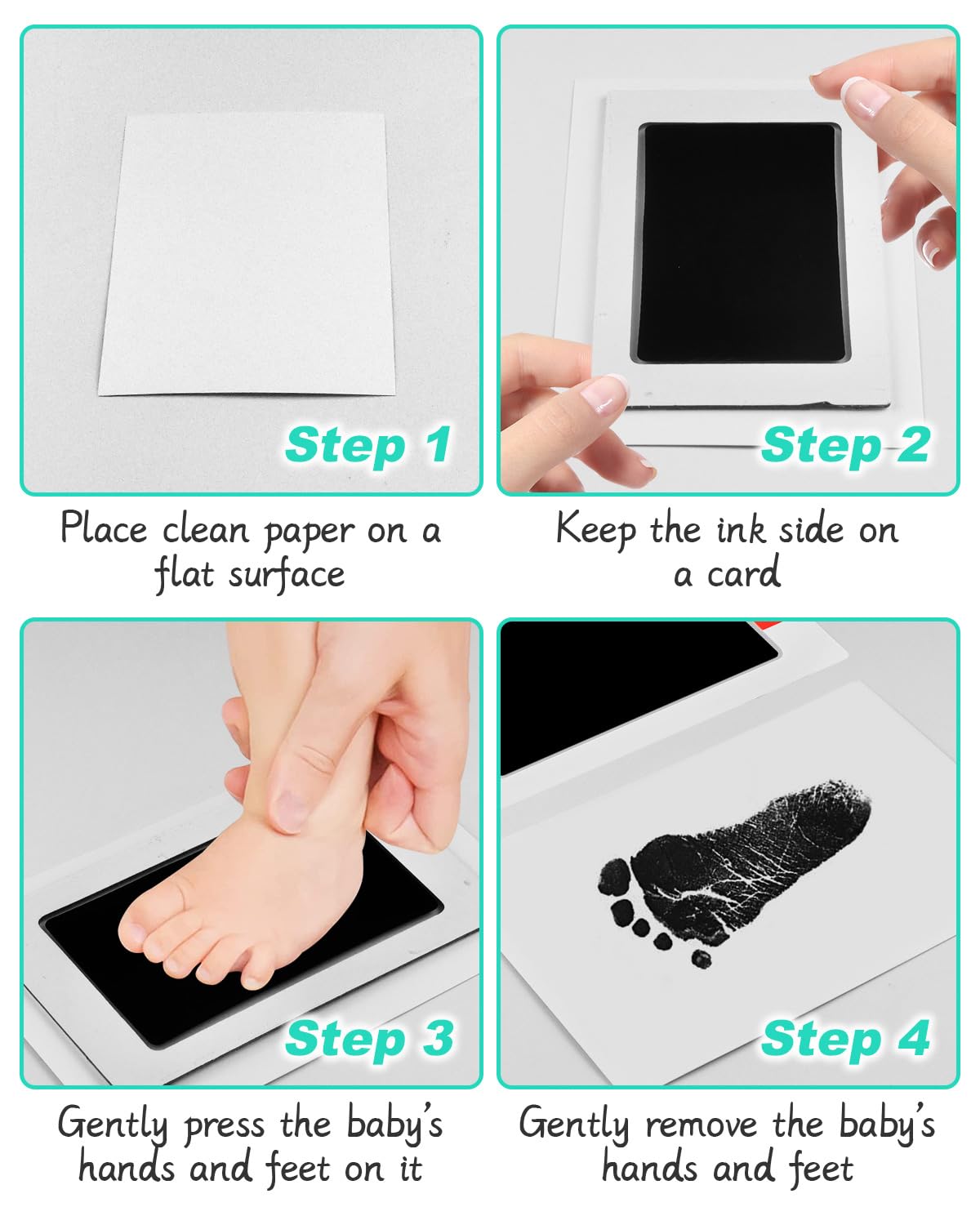 Step 1

Place clean paper on a flat surface

Step 2

Keep the ink side on a card

Step 3

Gently press the baby's hands and feet on it

Step 4

Gently remove the baby's hands and feet