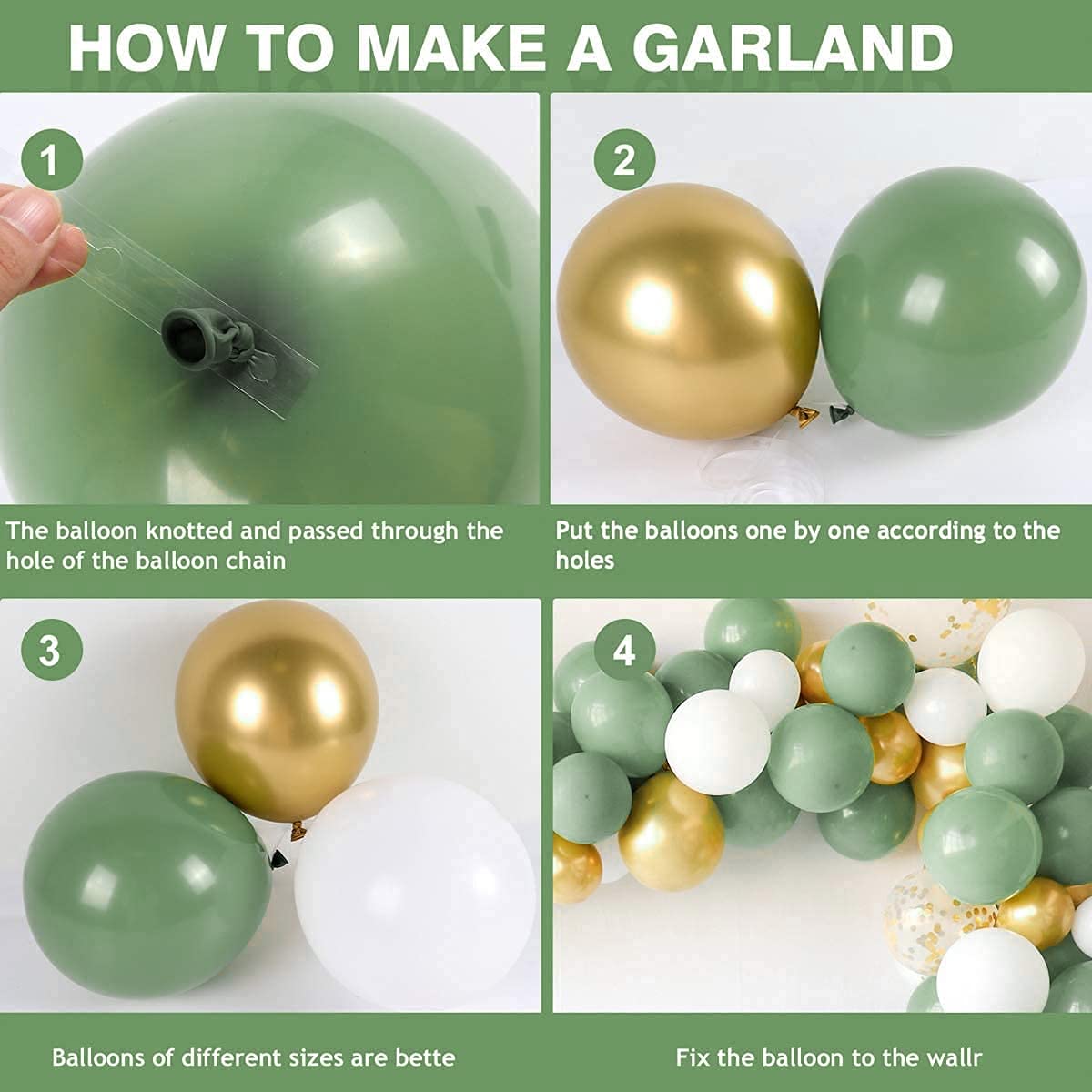 HOW TO MAKE A GARLAND

1

The balloon knotted and passed through the hole of the balloon chain

2

Put the balloons one by one according to the holes

3

Balloons of different sizes are bette

4

Fix the balloon to the wallr