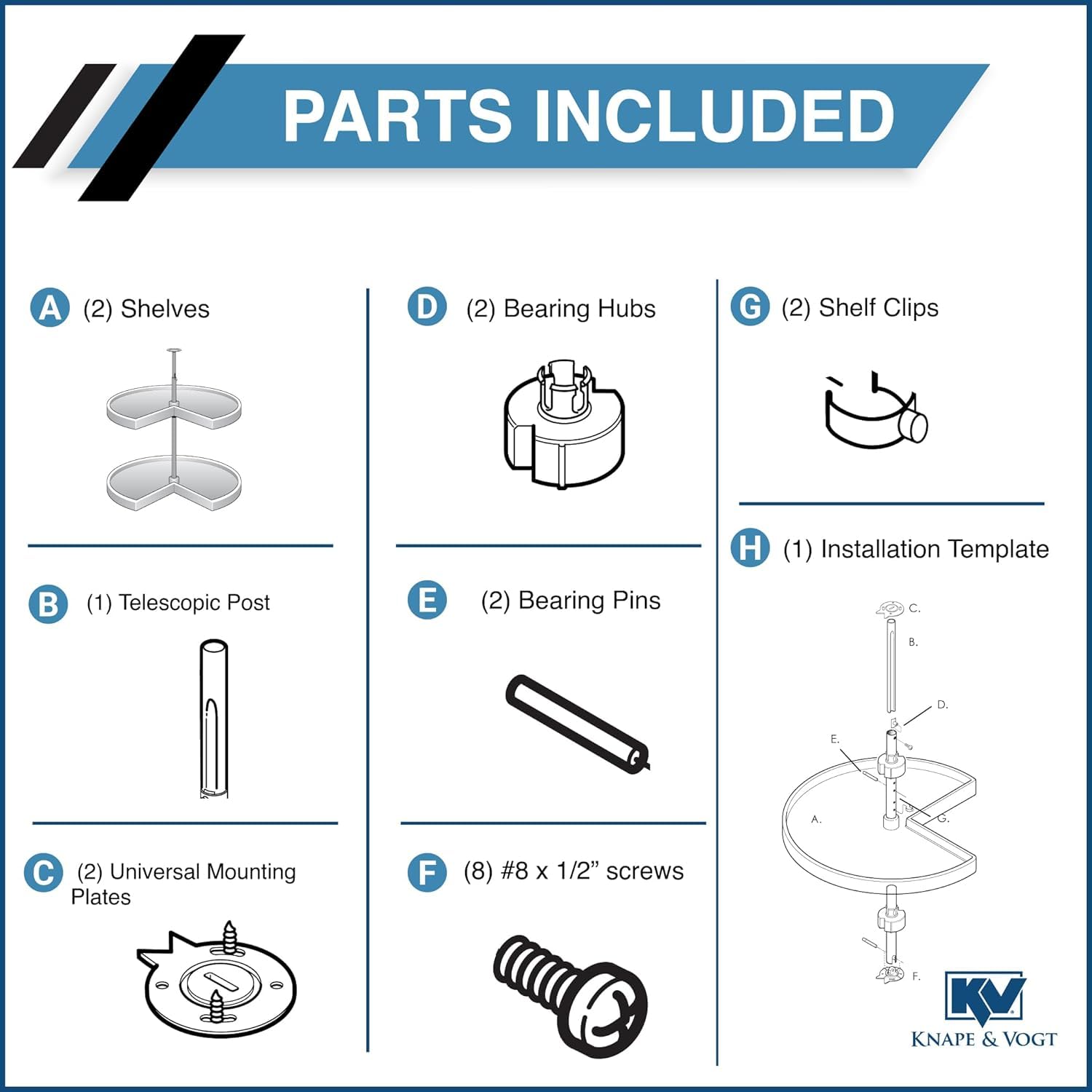 PARTS INCLUDED

A (2) Shelves

B (1) Telescopic Post

C (2) Universal Mounting Plates

D (2) Bearing Hubs

E (2) Bearing Pins

F (8) #8 x 1/2” screws

G (2) Shelf Clips

H (1) Installation Template

C.

B.

D.

E.

A.

G.

F.

KV

KNAPE & VOGT