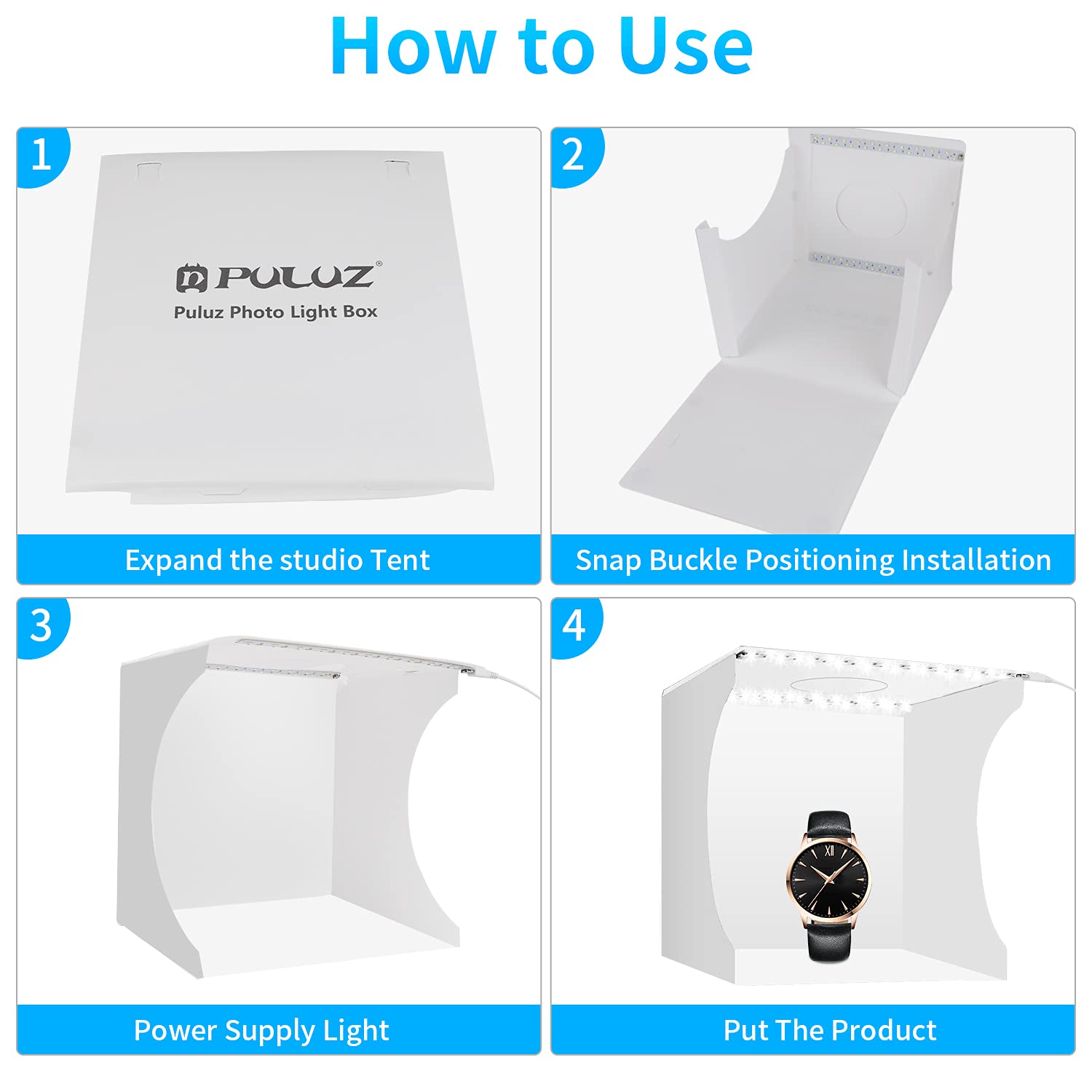 How to Use

1

PULUZ®
Puluz Photo Light Box

Expand the studio Tent

2

Snap Buckle Positioning Installation

3

Power Supply Light

4

Put The Product