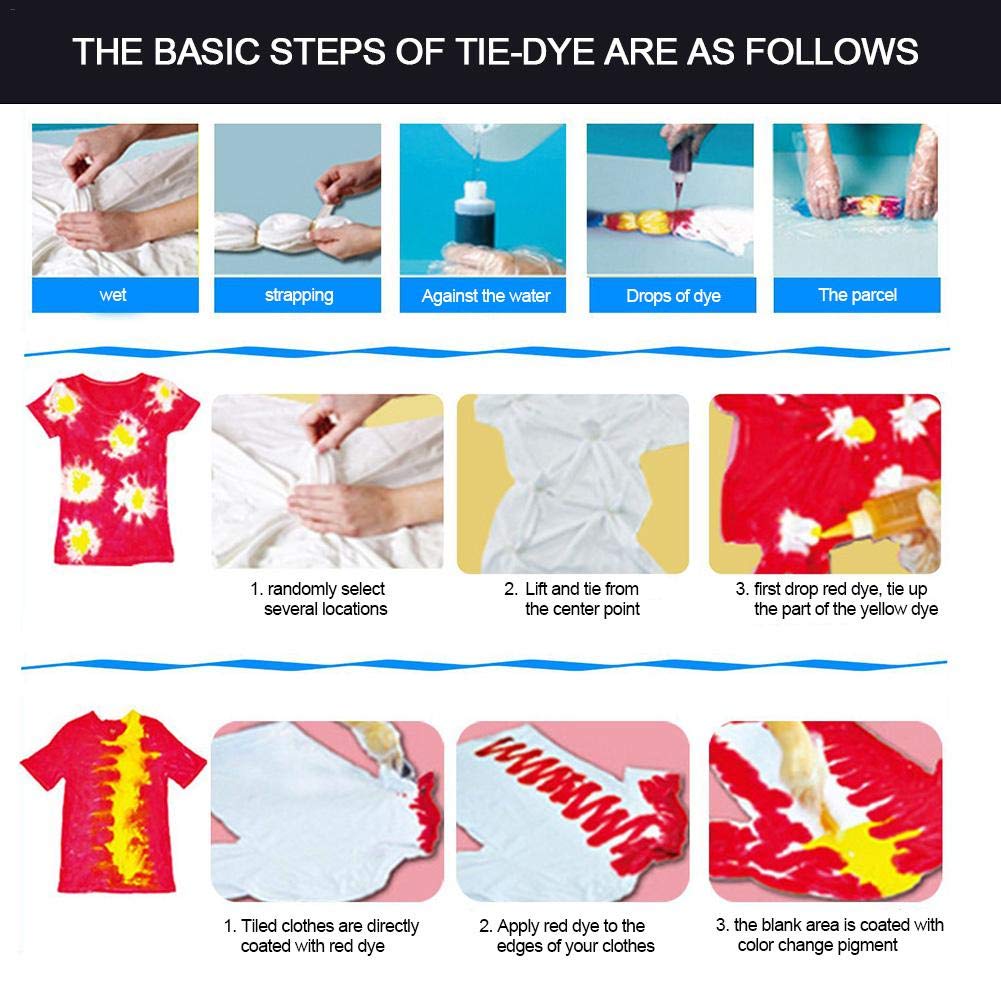 THE BASIC STEPS OF TIE-DYE ARE AS FOLLOWS

wet

strapping

Against the water

Drops of dye

The parcel

1. randomly select several locations

2. Lift and tie from the center point

3. first drop red dye, tie up the part of the yellow dye

1. Tiled clothes are directly coated with red dye

2. Apply red dye to the edges of your clothes

3. the blank area is coated with color change pigment