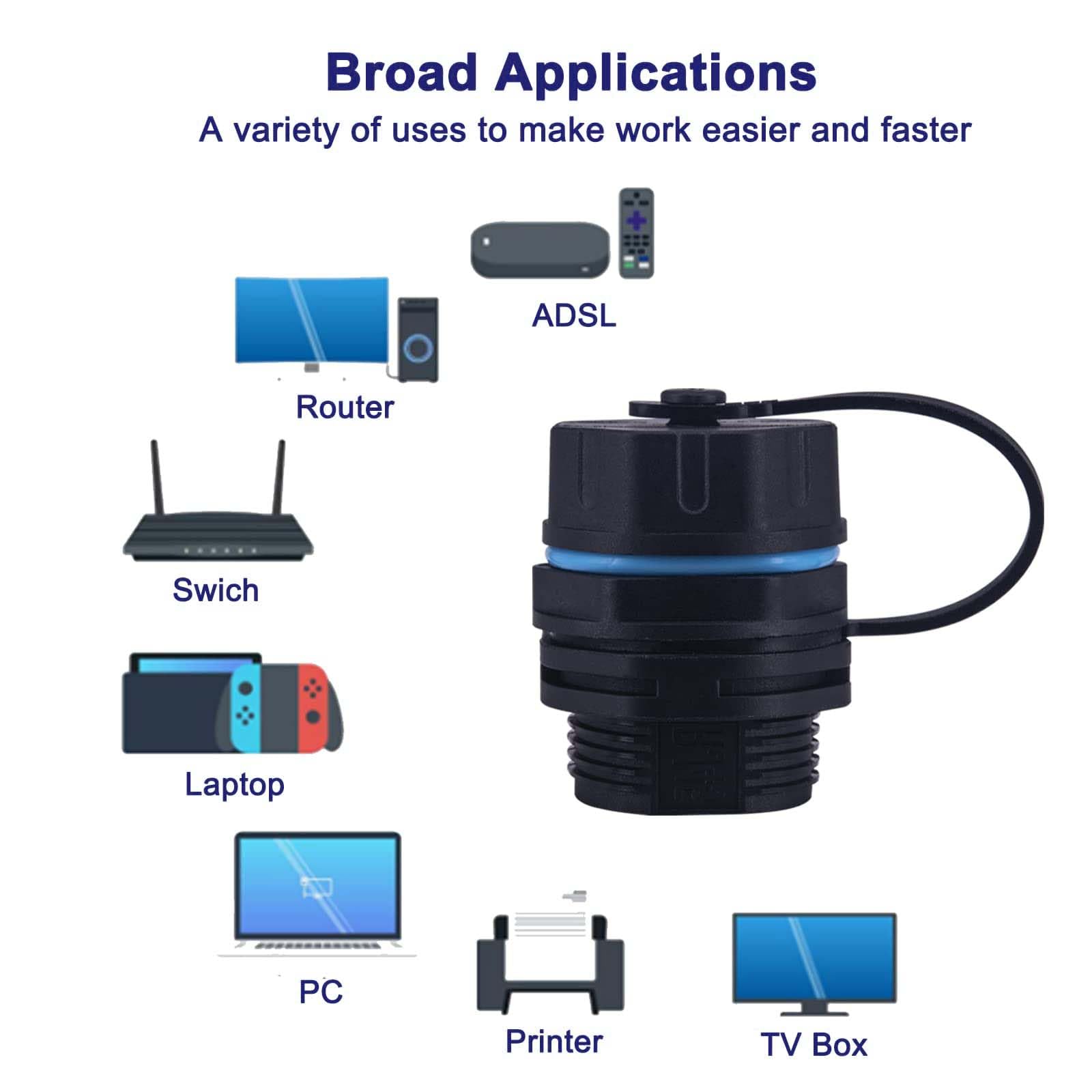 Broad Applications
A variety of uses to make work easier and faster

ADSL

Router

Swich

Laptop

PC

Printer

TV Box