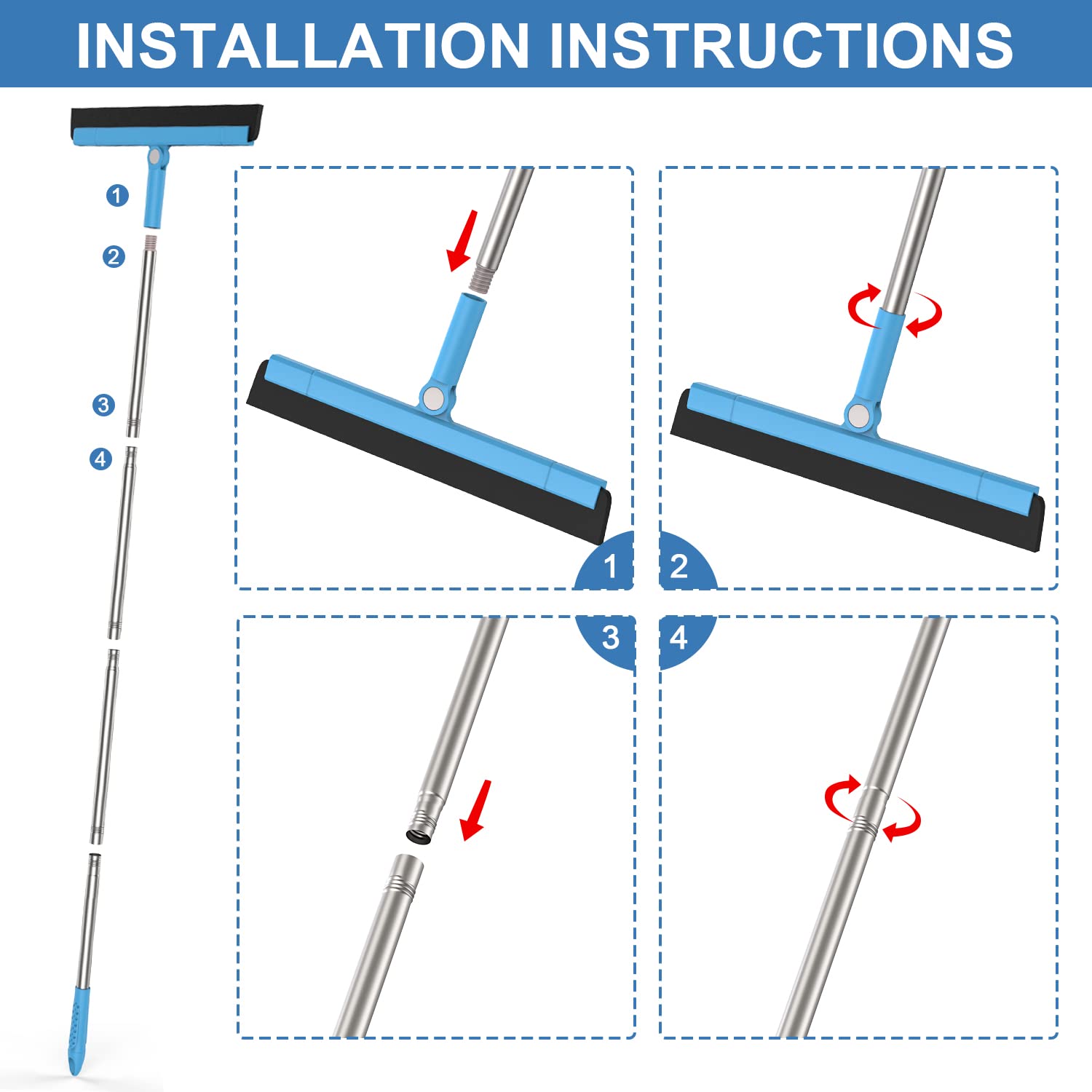 INSTALLATION INSTRUCTIONS

1
2
3
4

1
2
3
4