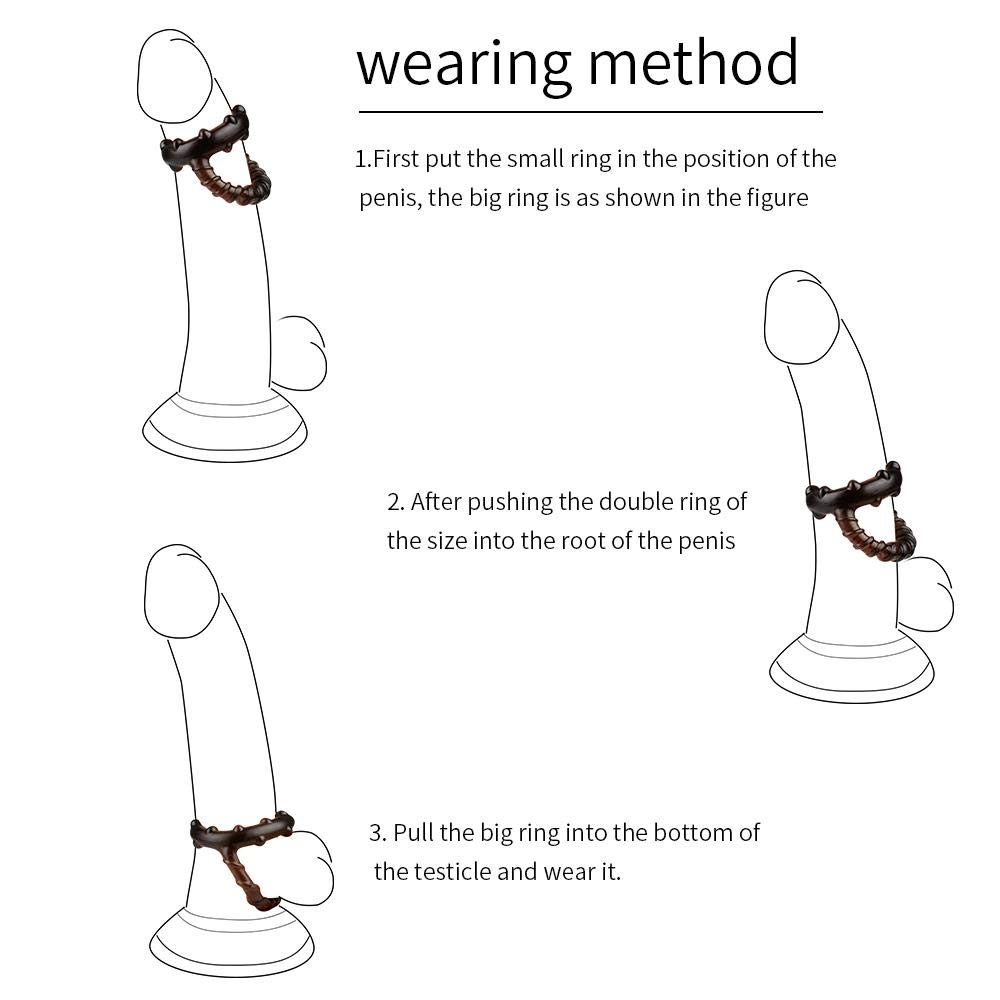 wearing method

1.First put the small ring in the position of the penis, the big ring is as shown in the figure

2. After pushing the double ring of the size into the root of the penis

3. Pull the big ring into the bottom of the testicle and wear it.