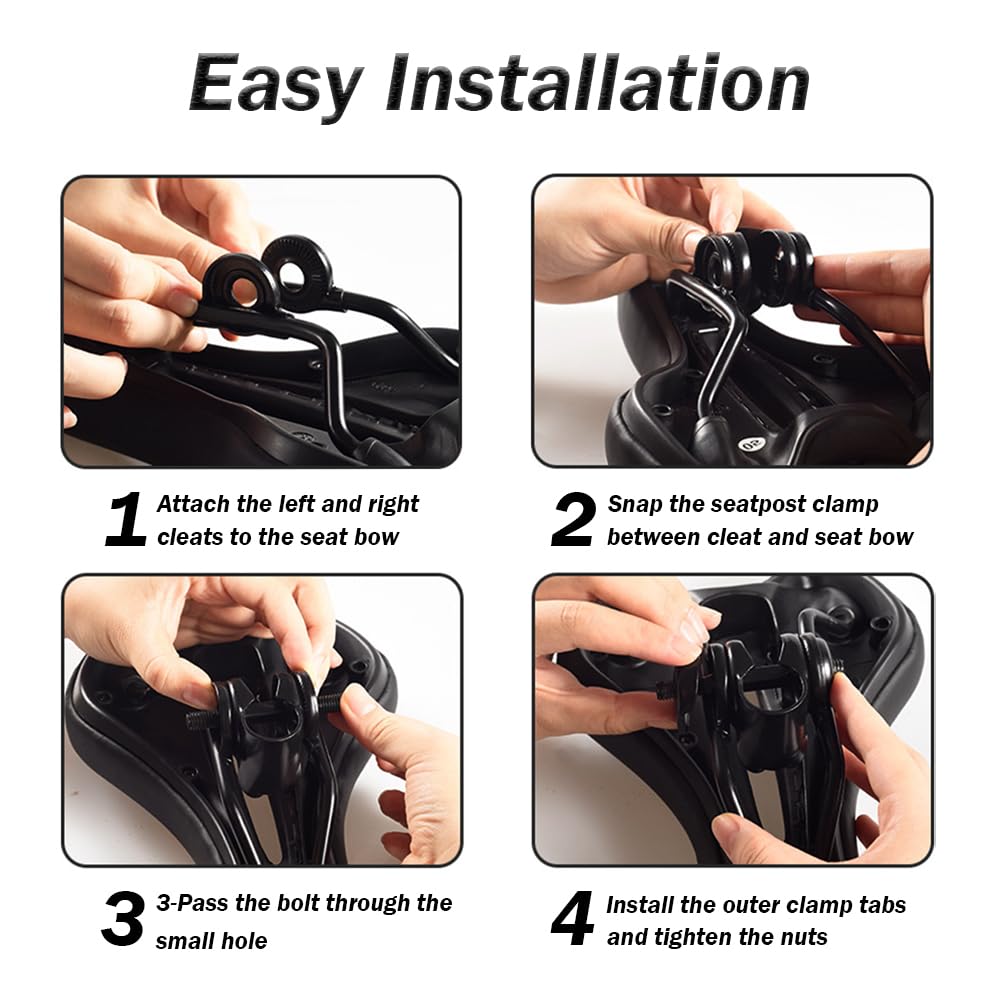 Easy Installation

1 Attach the left and right cleats to the seat bow

2 Snap the seatpost clamp between cleat and seat bow

3 3-Pass the bolt through the small hole

4 Install the outer clamp tabs and tighten the nuts