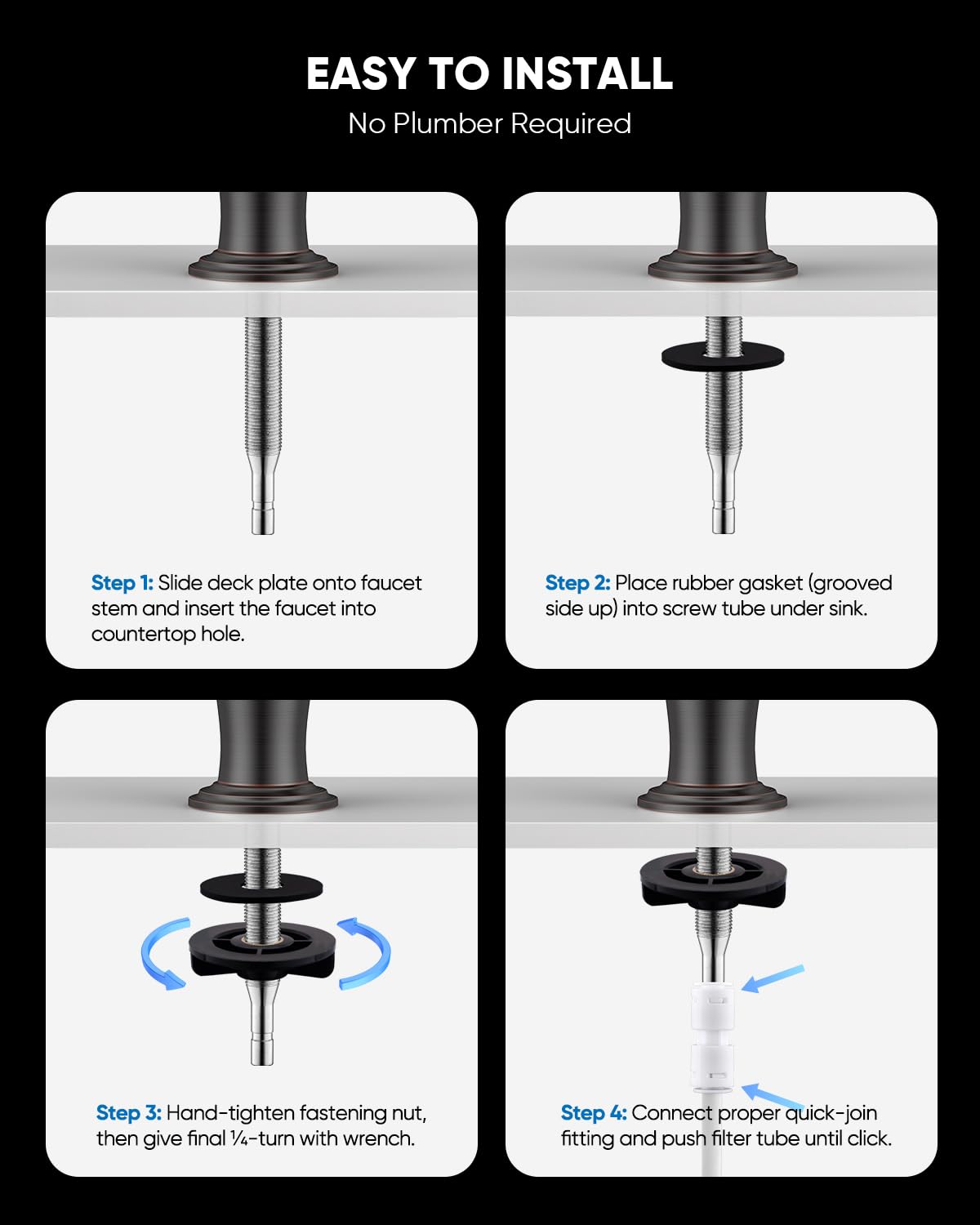 EASY TO INSTALL
No Plumber Required

Step 1: Slide deck plate onto faucet stem and insert the faucet into countertop hole.

Step 2: Place rubber gasket (grooved side up) into screw tube under sink.

Step 3: Hand-tighten fastening nut, then give final ¼-turn with wrench.

Step 4: Connect proper quick-join fitting and push filter tube until click.