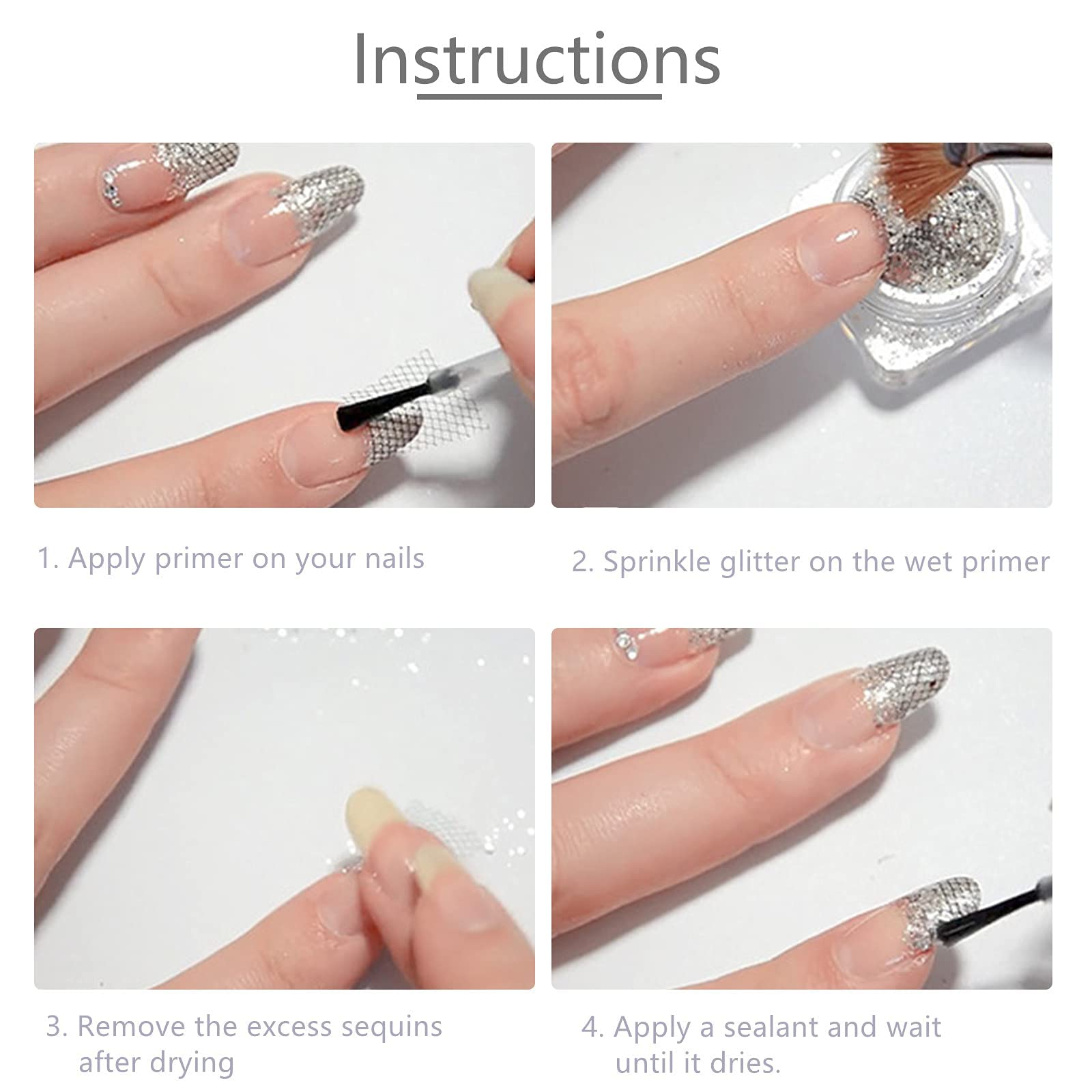 Instructions

1. Apply primer on your nails

2. Sprinkle glitter on the wet primer

3. Remove the excess sequins after drying

4. Apply a sealant and wait until it dries.