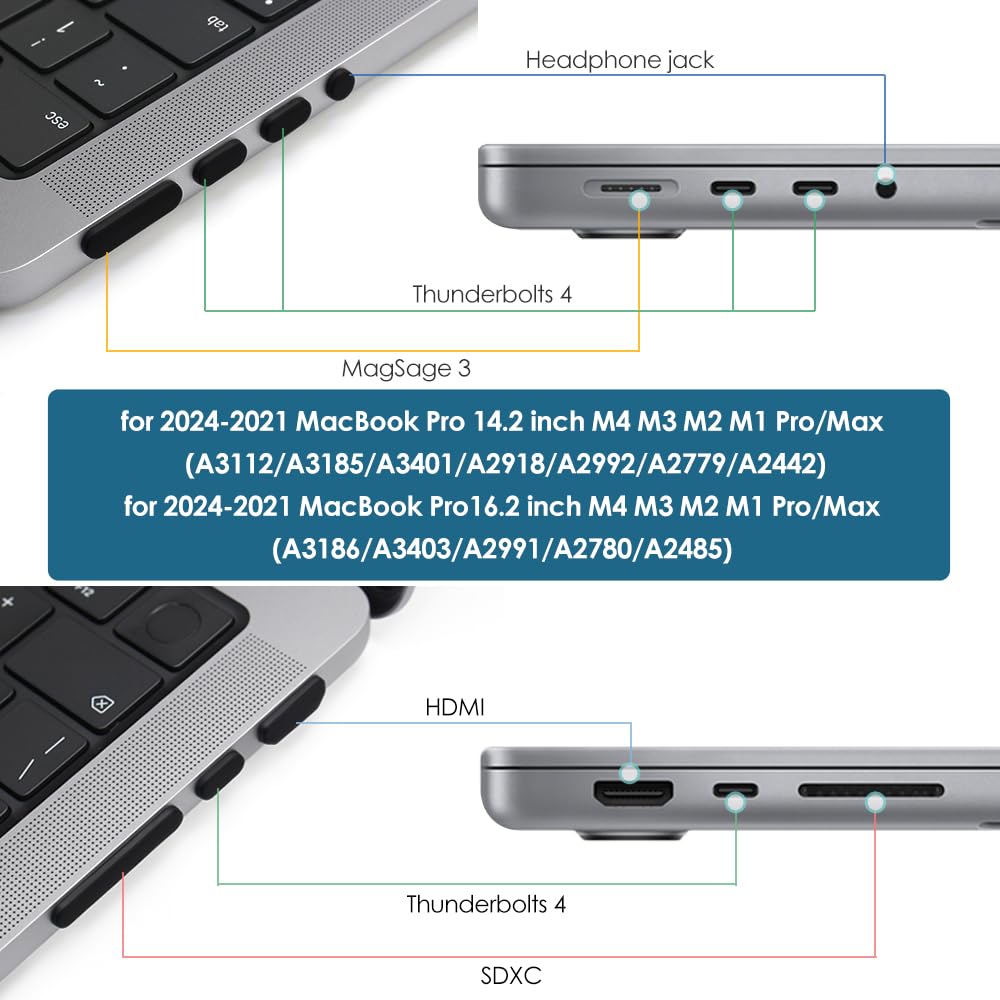 tab
esc
Headphone jack
Thunderbolts 4
MagSage 3
for 2024-2021 MacBook Pro 14.2 inch M4 M3 M2 M1 Pro/Max (A3112/A3185/A3401/A2918/A2992/A2779/A2442)
for 2024-2021 MacBook Pro16.2 inch M4 M3 M2 M1 Pro/Max (A3186/A3403/A2991/A2780/A2485)
F12
HDMI
Thunderbolts 4
SDXC