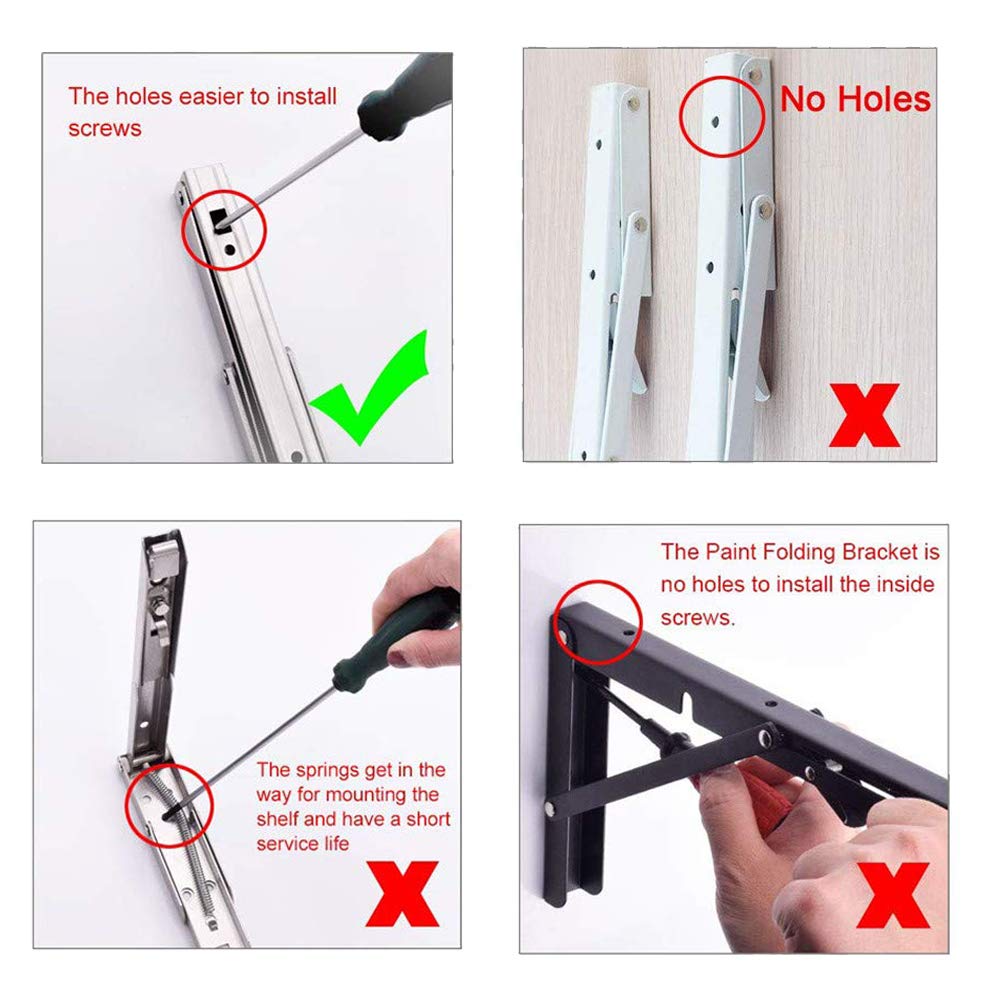 The holes easier to install screws

No Holes

X

The springs get in the way for mounting the shelf and have a short service life

X

The Paint Folding Bracket is no holes to install the inside screws.

X