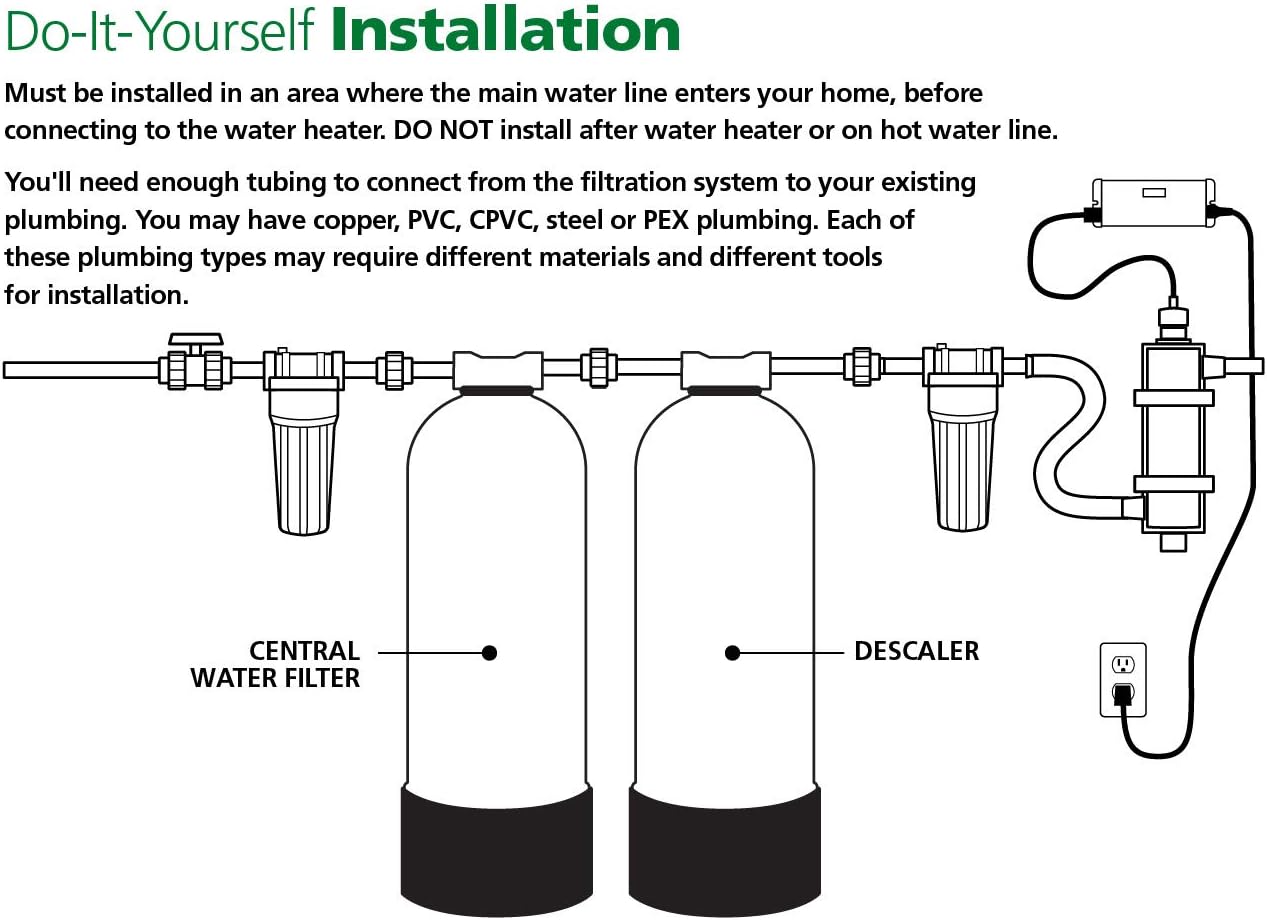 Do-It-Yourself Installation

Must be installed in an area where the main water line enters your home, before connecting to the water heater. DO NOT install after water heater or on hot water line.

You'll need enough tubing to connect from the filtration system to your existing plumbing. You may have copper, PVC, CPVC, steel or PEX plumbing. Each of these plumbing types may require different materials and different tools for installation.

CENTRAL WATER FILTER

DESCALER