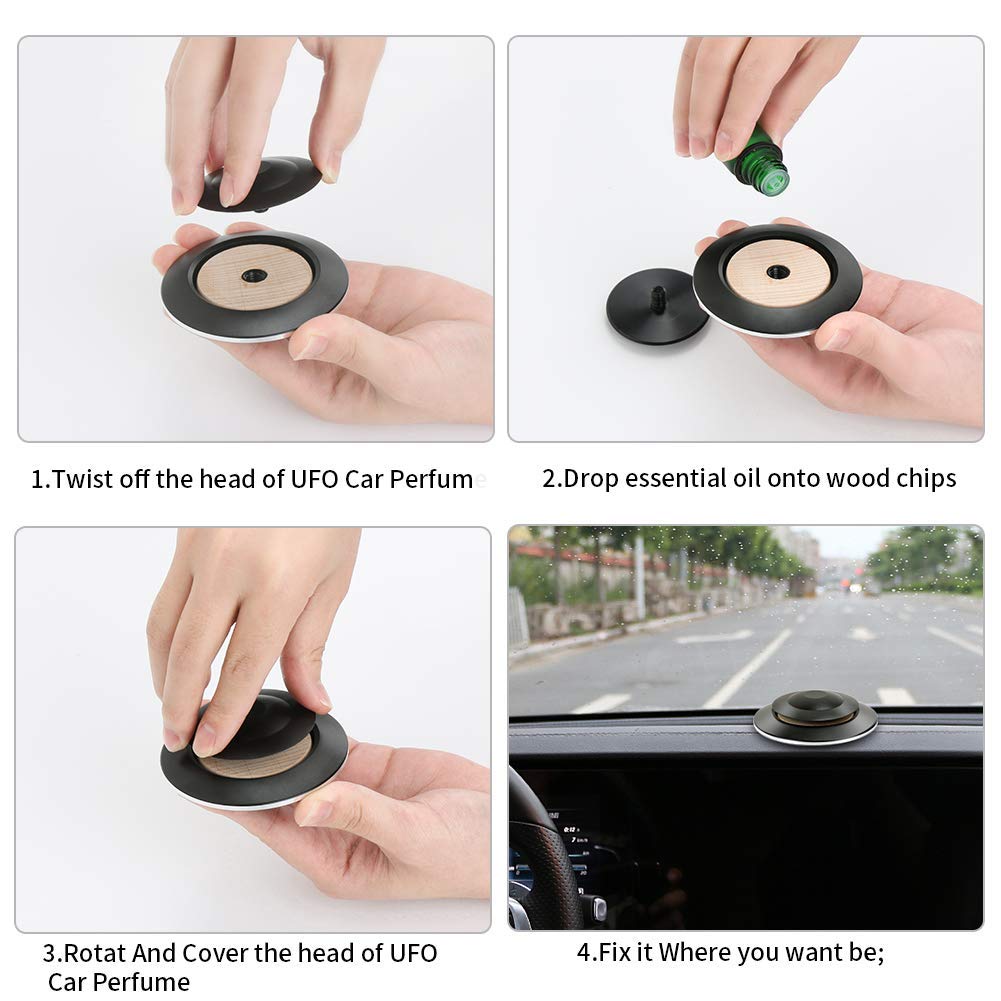 1.Twist off the head of UFO Car Perfume

2.Drop essential oil onto wood chips

3.Rotat And Cover the head of UFO Car Perfume

4.Fix it Where you want be;