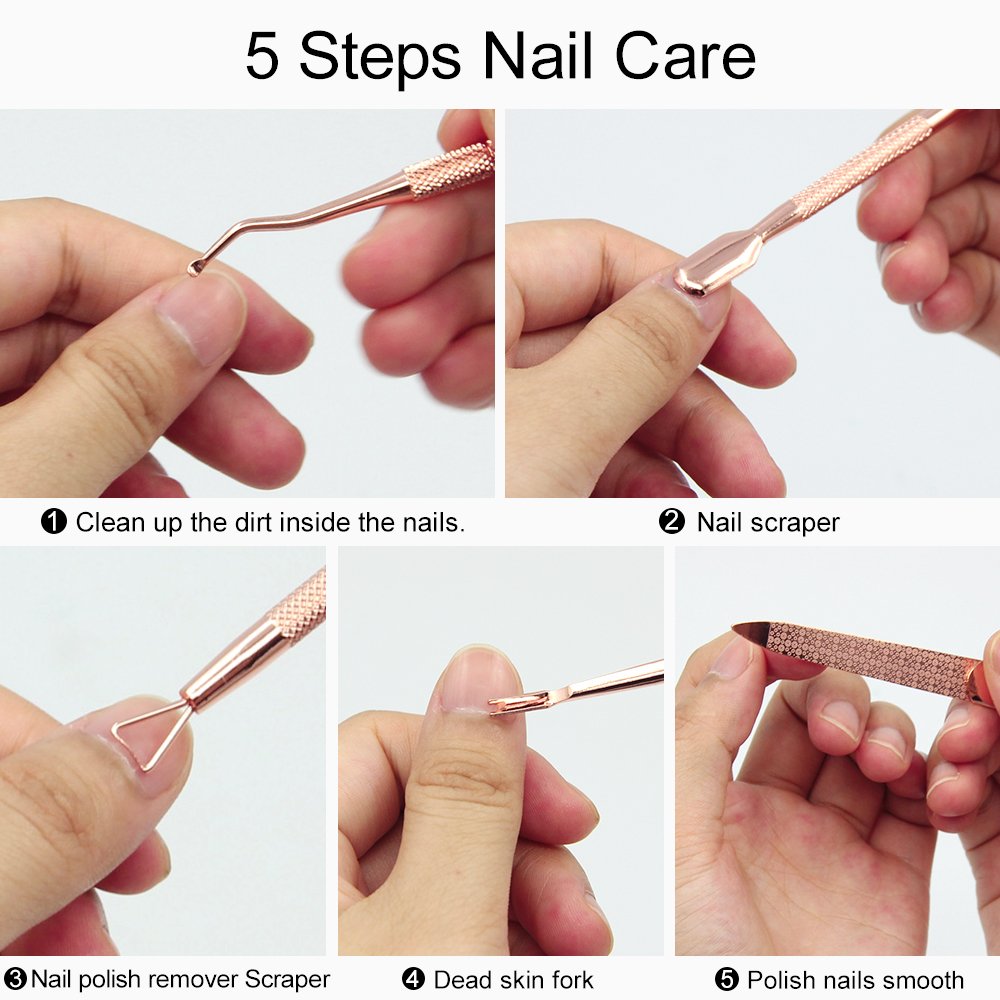 5 Steps Nail Care

❶ Clean up the dirt inside the nails.

❷ Nail scraper

❸ Nail polish remover Scraper

❹ Dead skin fork

❺ Polish nails smooth