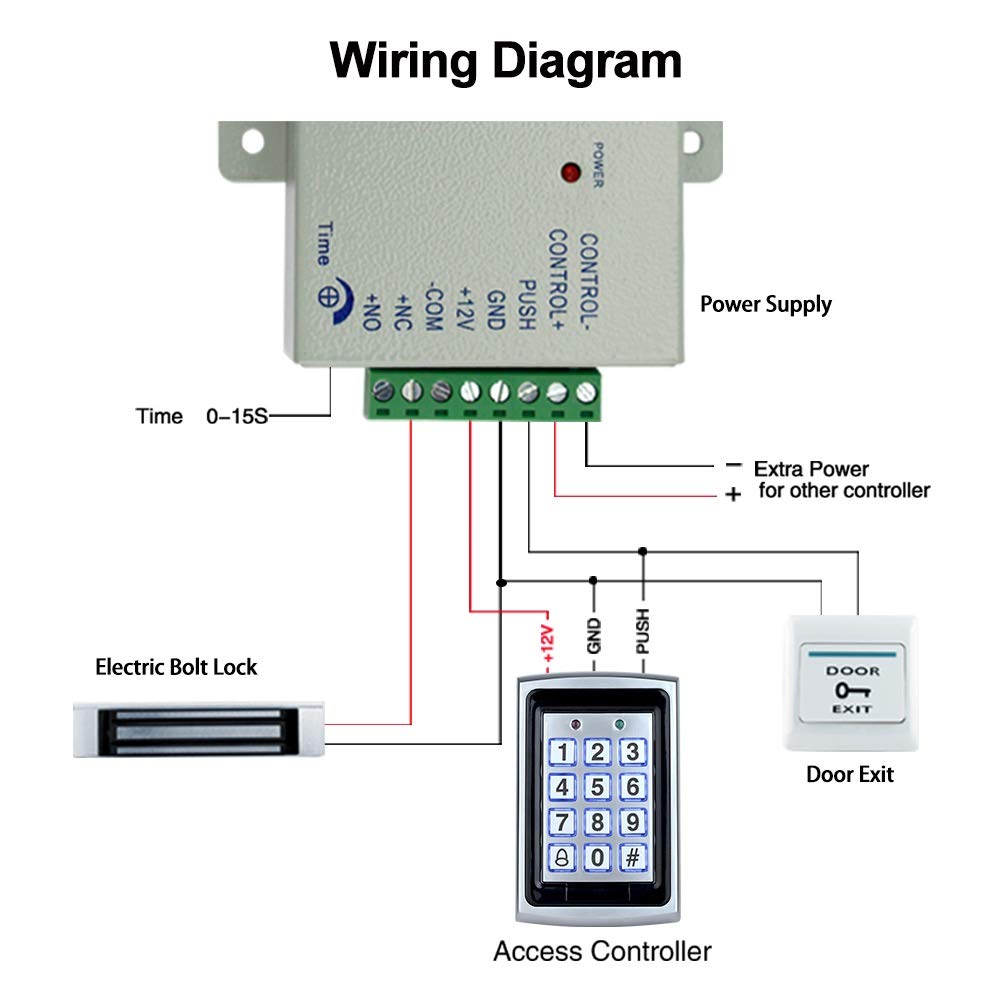 Wiring Diagram

POWER

Time

+NO
+NC
-COM
+12V
GND
PUSH
CONTROL+
CONTROL-

Power Supply

Time 0–15S

− Extra Power
+ for other controller

+12V
GND
PUSH

Electric Bolt Lock

DOOR
EXIT

Door Exit

1 2 3
4 5 6
7 8 9
0 #

Access Controller