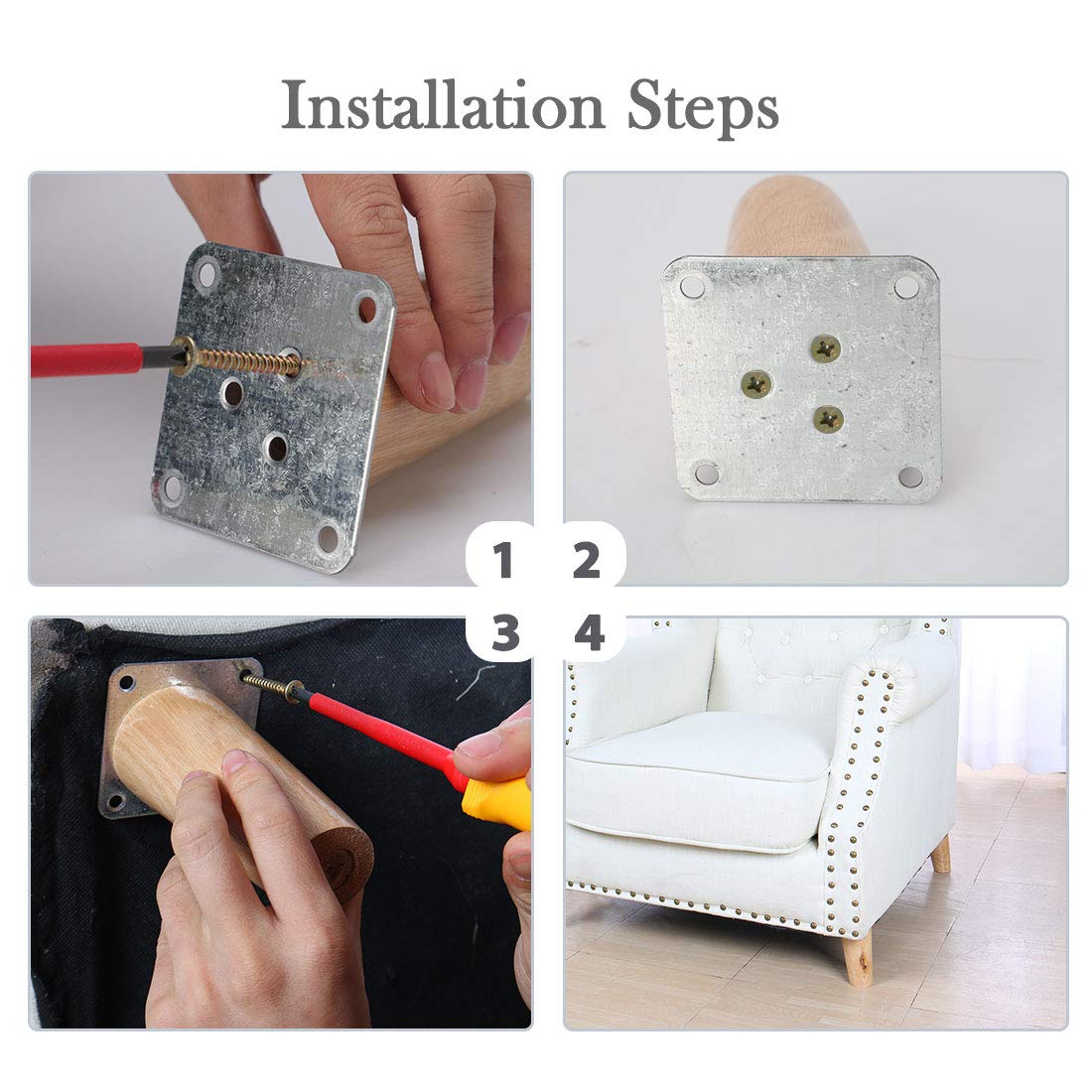 Installation Steps

1

2

3

4