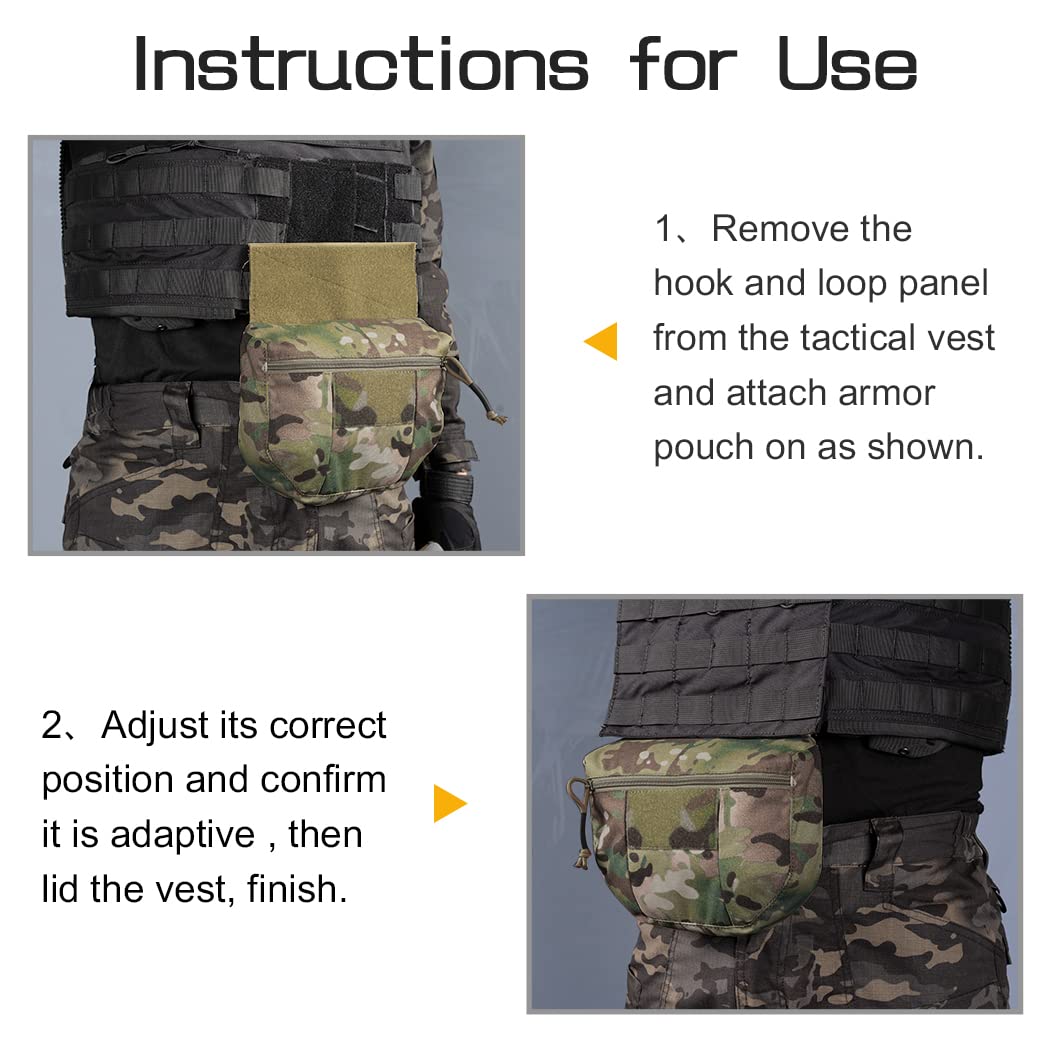 Instructions for Use

1、Remove the hook and loop panel from the tactical vest and attach armor pouch on as shown.

2、Adjust its correct position and confirm it is adaptive , then lid the vest, finish.