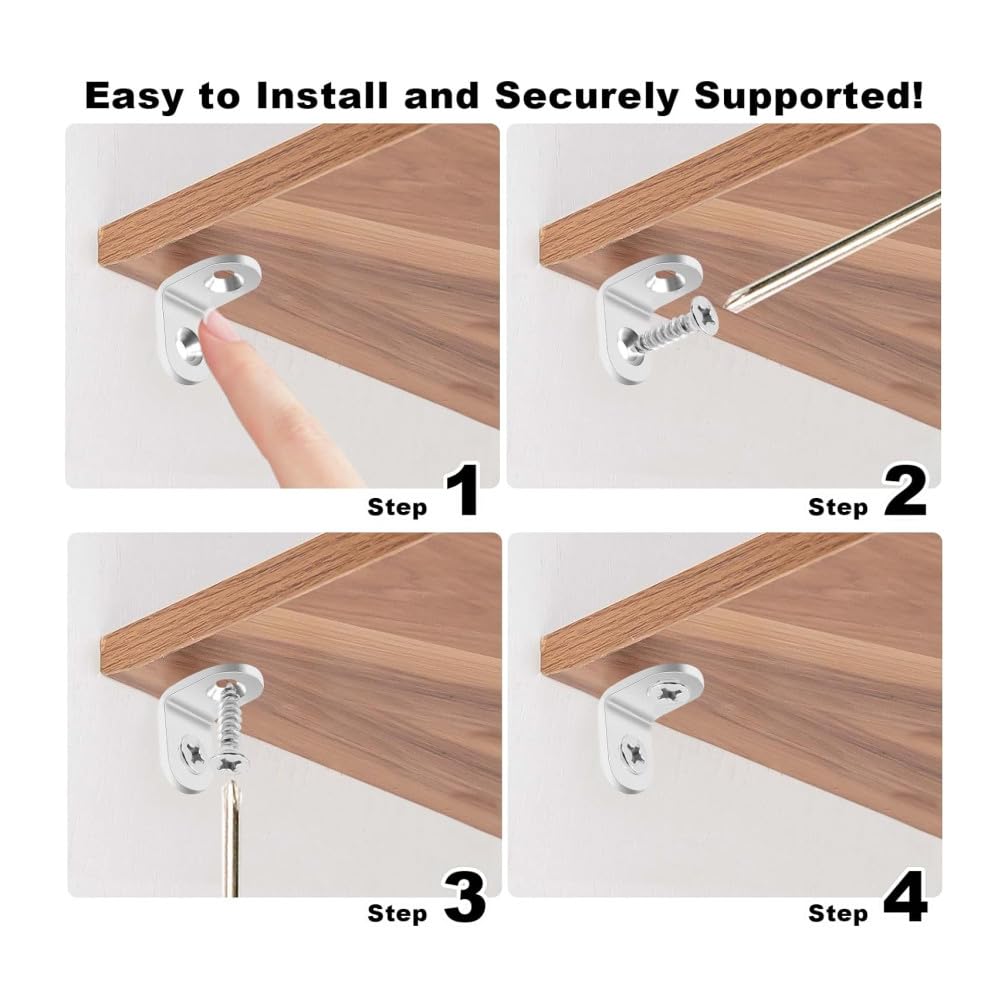 Easy to Install and Securely Supported!

Step 1

Step 2

Step 3

Step 4