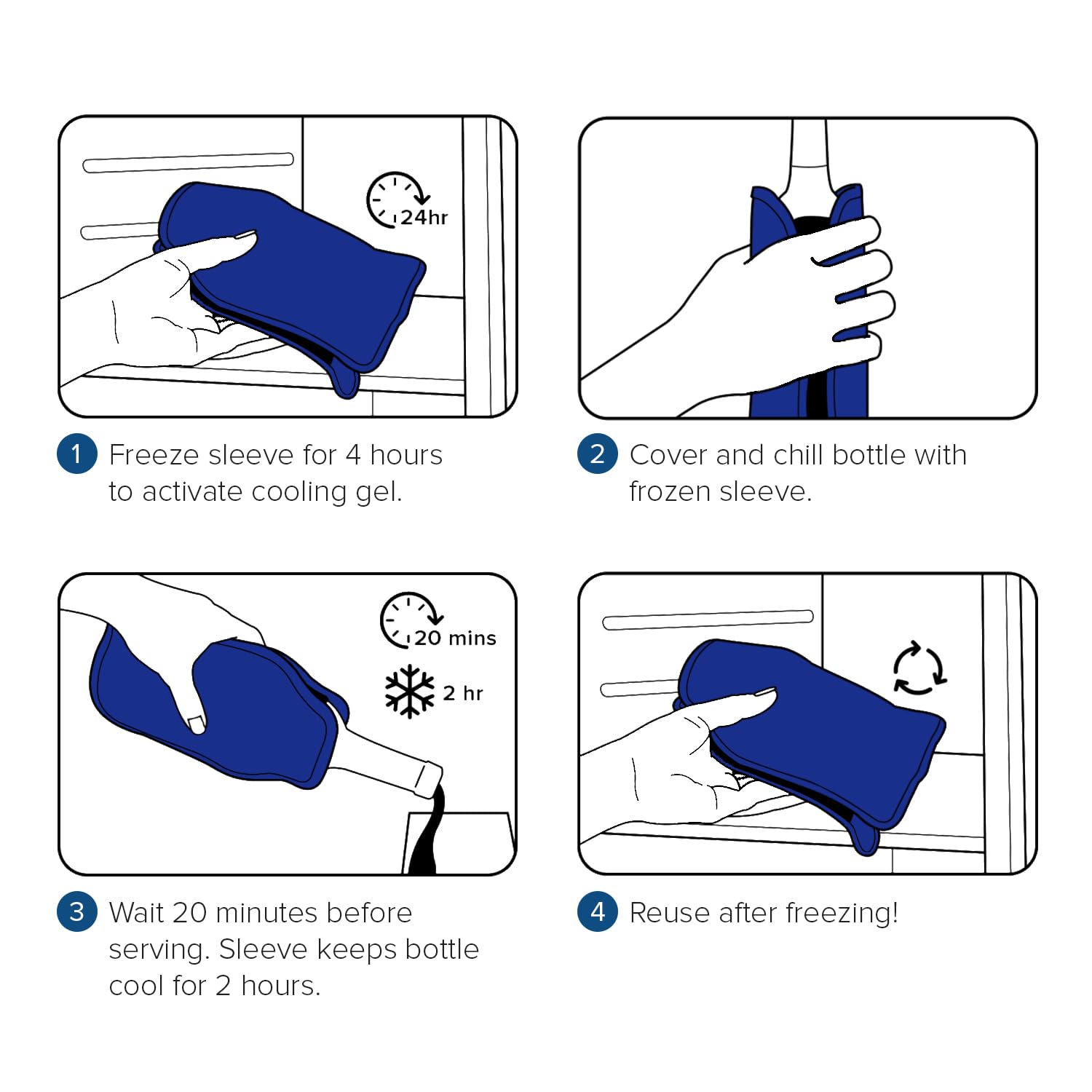 24hr

1 Freeze sleeve for 4 hours to activate cooling gel.

2 Cover and chill bottle with frozen sleeve.

20 mins

2 hr

3 Wait 20 minutes before serving. Sleeve keeps bottle cool for 2 hours.

4 Reuse after freezing!