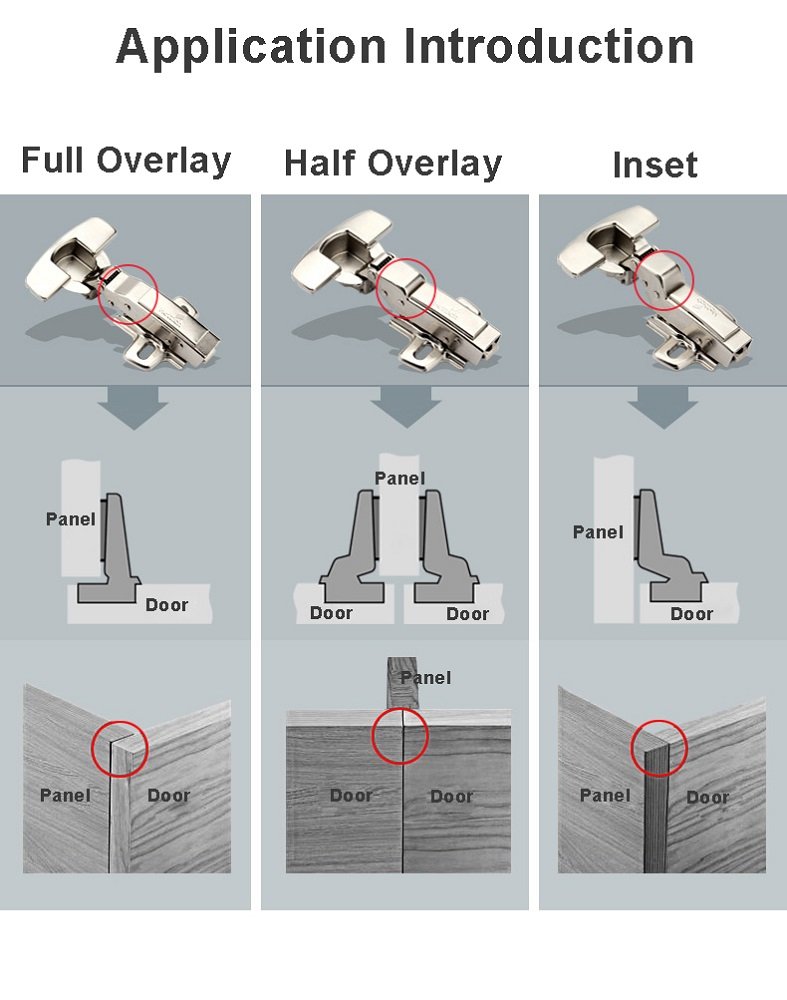 Application Introduction

Full Overlay

Panel

Door

Panel

Door

Half Overlay

Panel

Door

Door

Panel

Door

Door

Inset

Panel

Door

Panel

Door