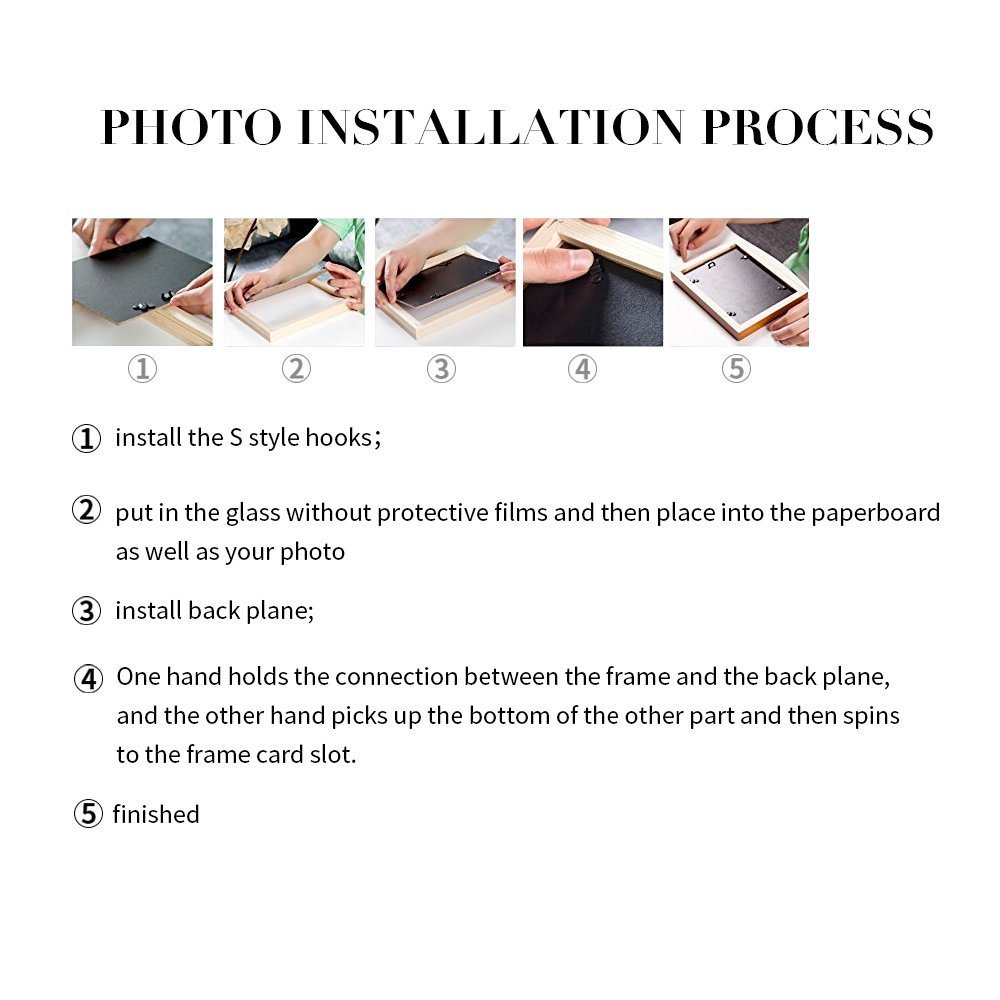 PHOTO INSTALLATION PROCESS

① ② ③ ④ ⑤

① install the S style hooks;

② put in the glass without protective films and then place into the paperboard as well as your photo

③ install back plane;

④ One hand holds the connection between the frame and the back plane, and the other hand picks up the bottom of the other part and then spins to the frame card slot.

⑤ finished