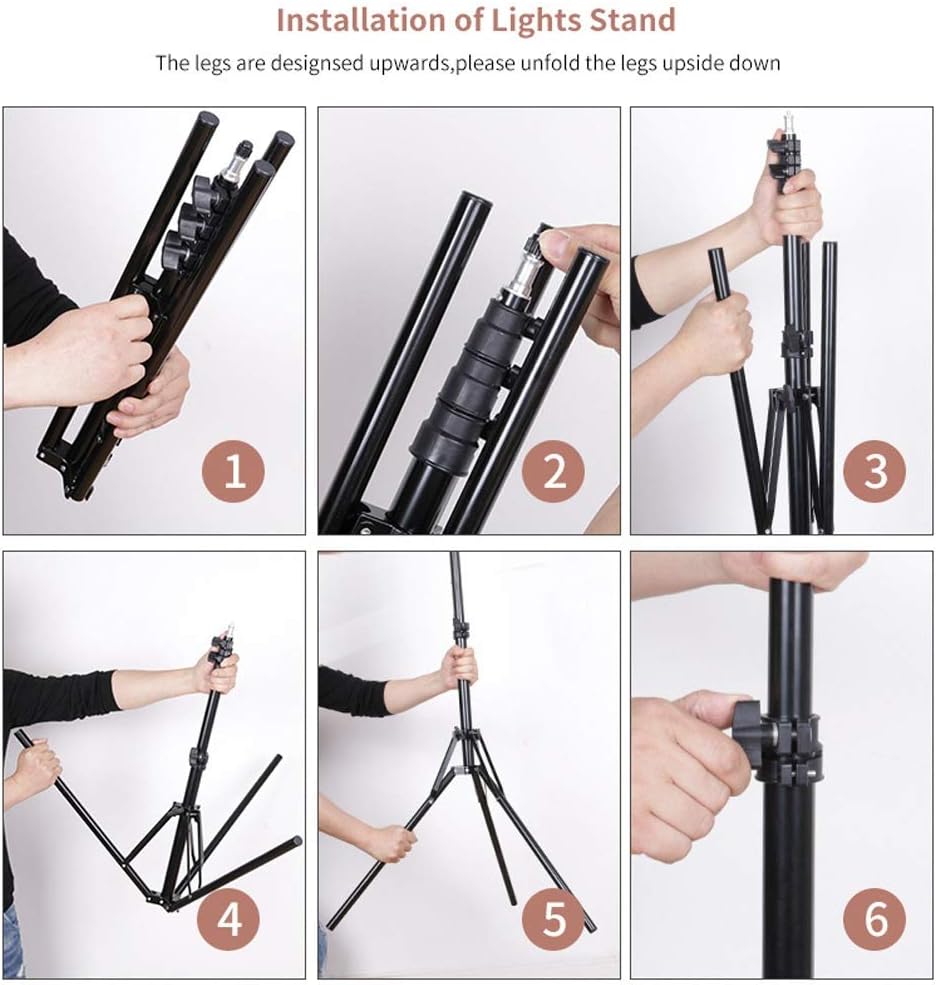 Installation of Lights Stand

The legs are designsed upwards,please unfold the legs upside down

1

2

3

4

5

6