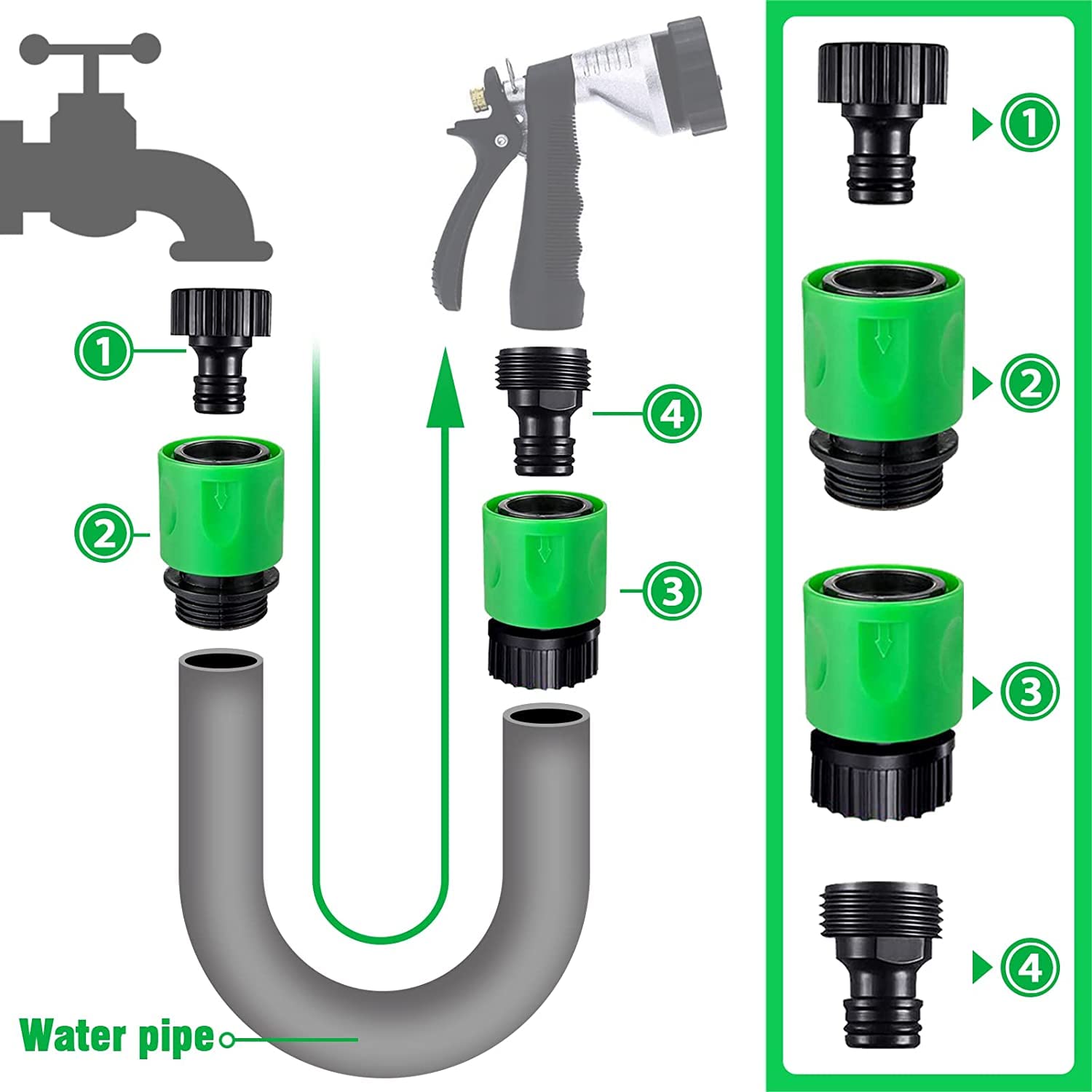 1
2
4
3
Water pipe
1
2
3
4