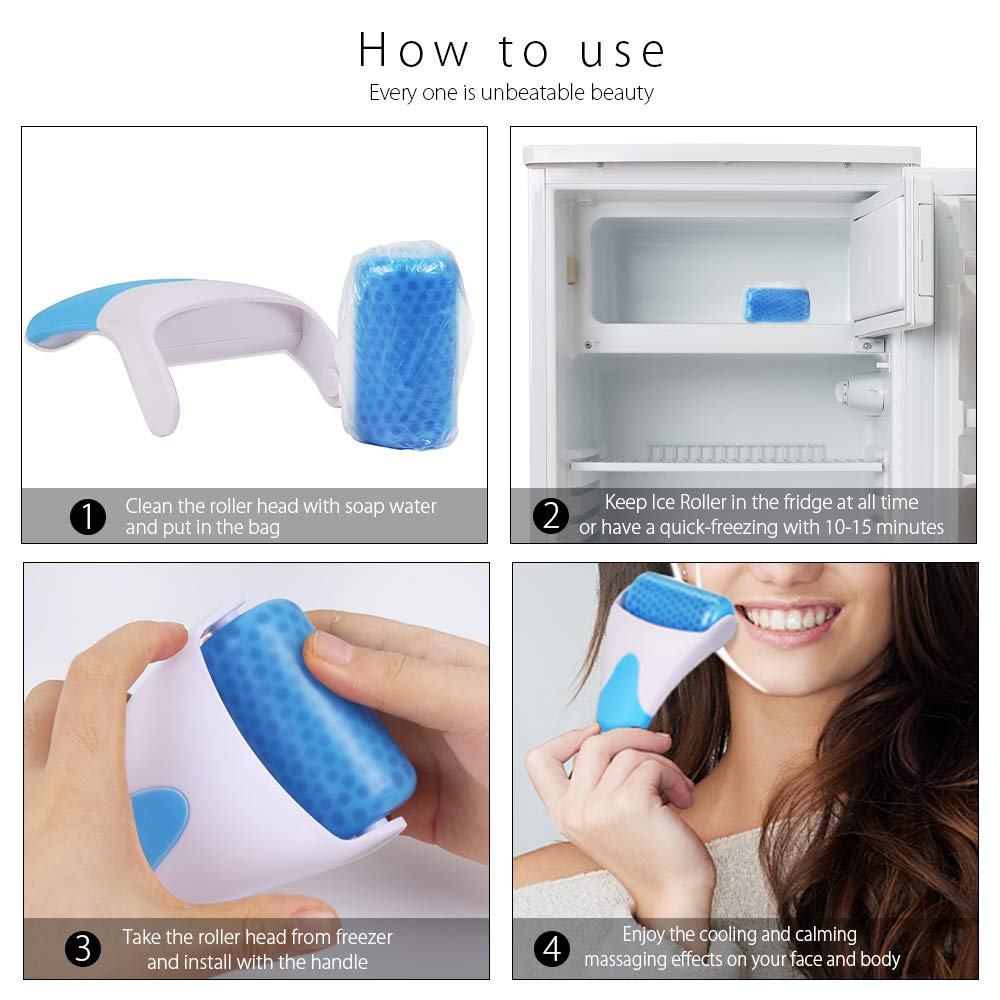 How to use
Every one is unbeatable beauty

1 Clean the roller head with soap water and put in the bag

2 Keep Ice Roller in the fridge at all time or have a quick-freezing with 10-15 minutes

3 Take the roller head from freezer and install with the handle

4 Enjoy the cooling and calming massaging effects on your face and body