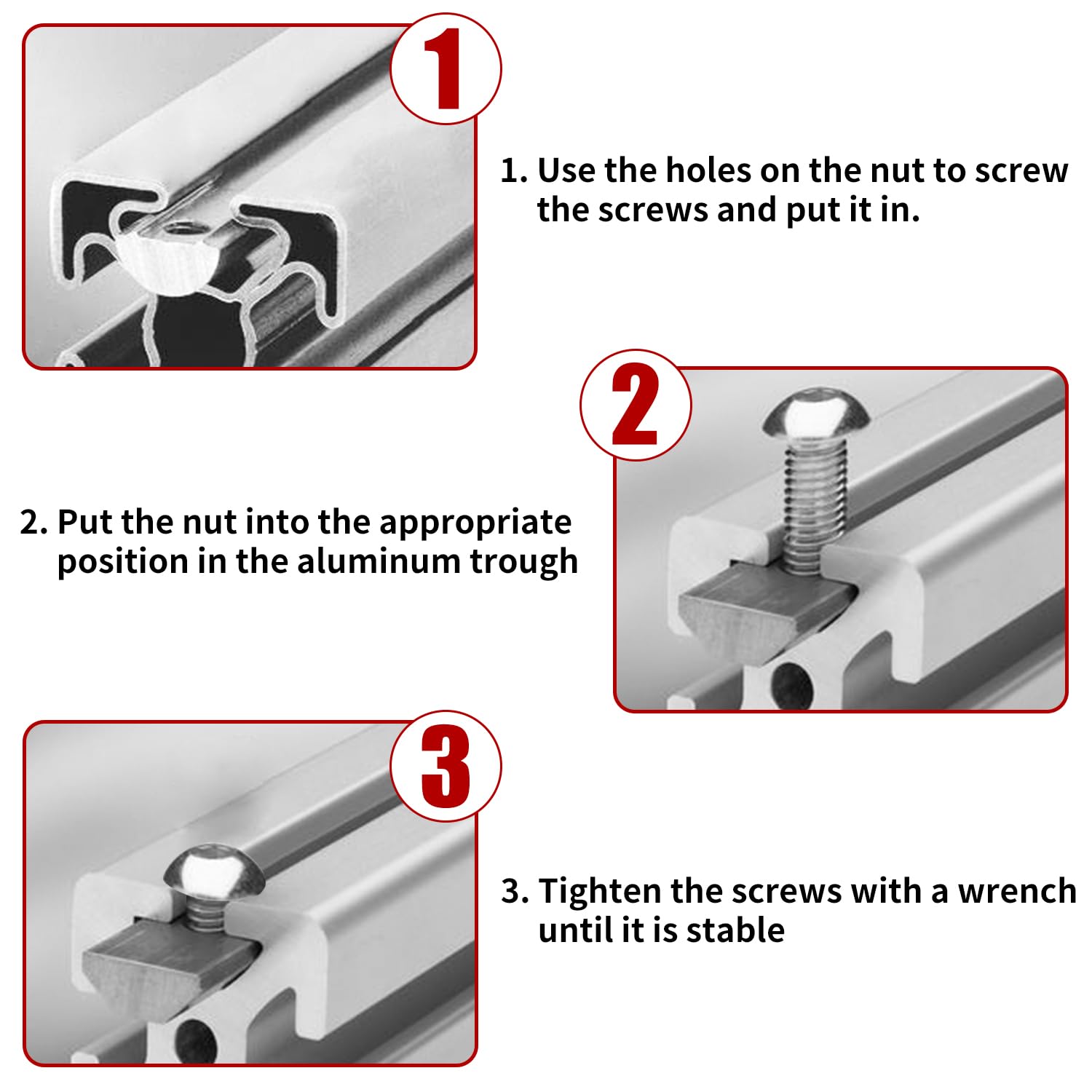 1

1. Use the holes on the nut to screw the screws and put it in.

2

2. Put the nut into the appropriate position in the aluminum trough

3

3. Tighten the screws with a wrench until it is stable