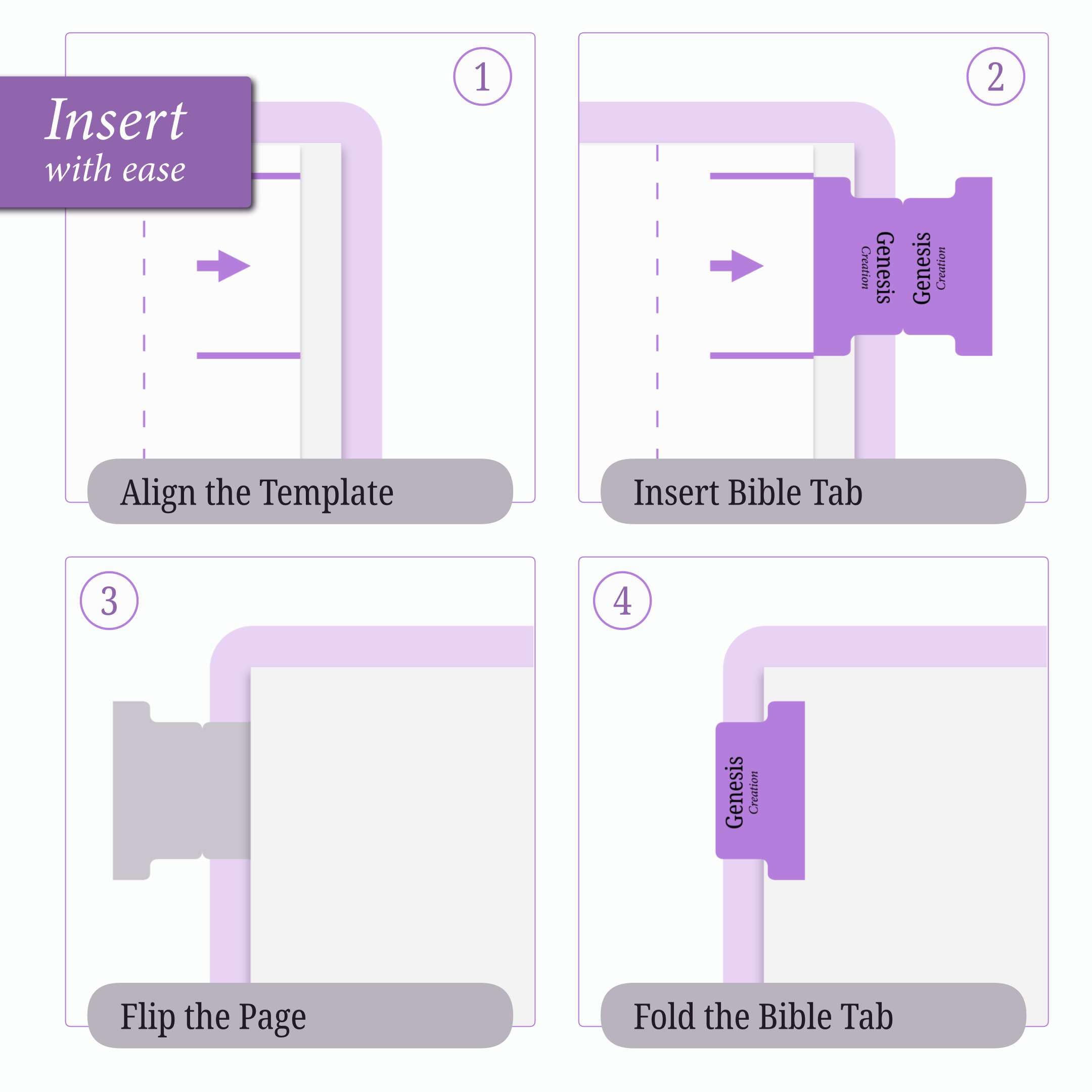 Insert
with ease

1

Align the Template

2

Genesis
Creation

Genesis
Creation

Insert Bible Tab

3

Flip the Page

4

Genesis
Creation

Fold the Bible Tab