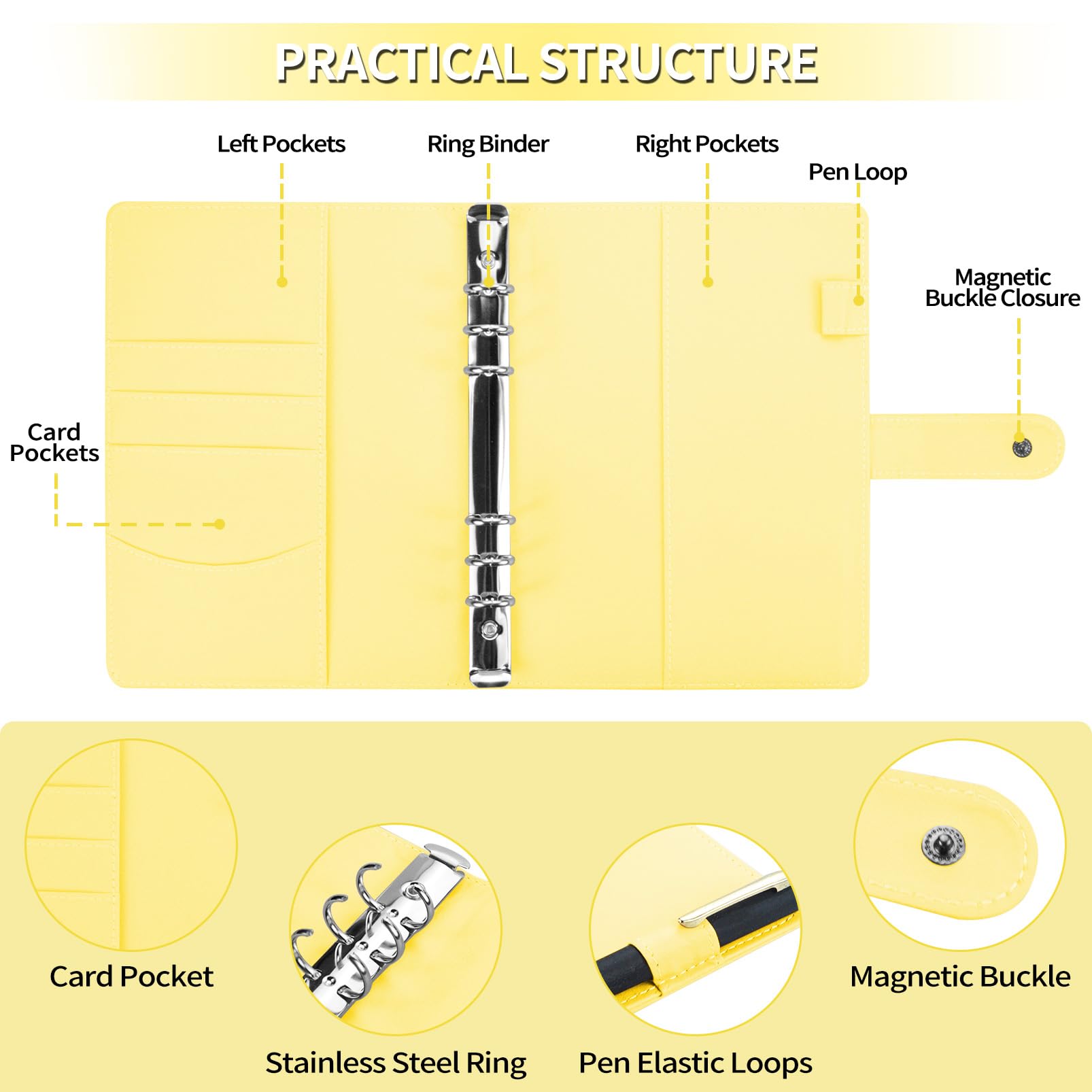 PRACTICAL STRUCTURE

Left Pockets

Ring Binder

Right Pockets

Pen Loop

Magnetic Buckle Closure

Card Pockets

Card Pocket

Stainless Steel Ring

Pen Elastic Loops

Magnetic Buckle