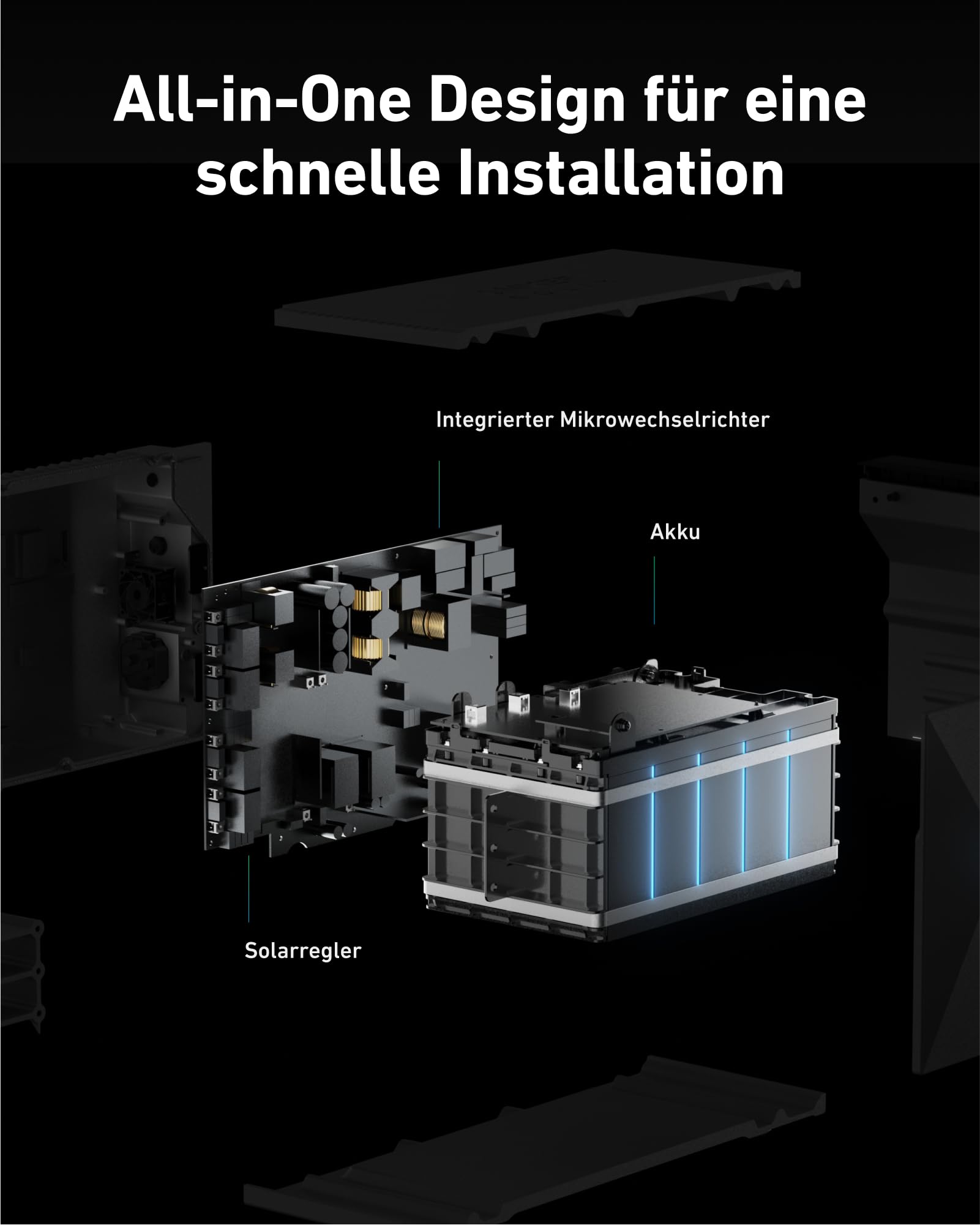 All-in-One Design für eine schnelle Installation

Integrierter Mikrowechselrichter

Akku

Solarregler