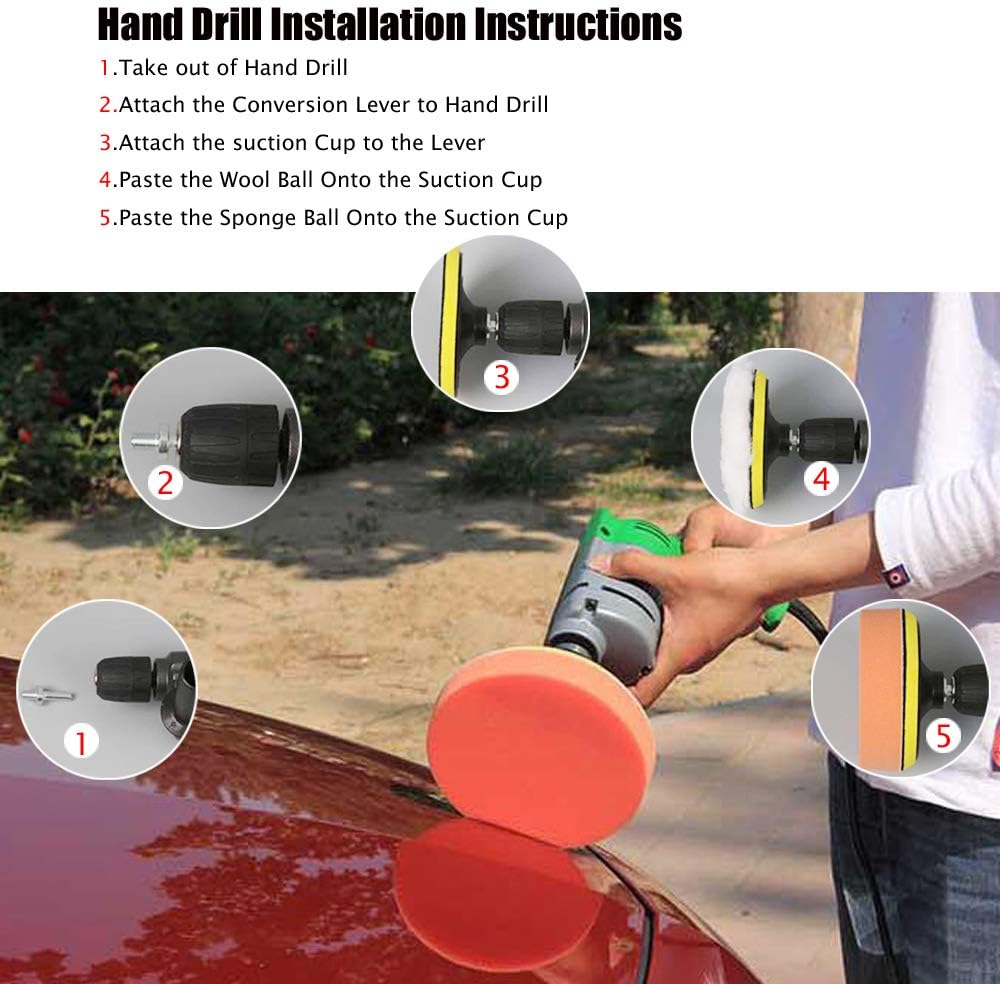 Hand Drill Installation Instructions

1.Take out of Hand Drill
2.Attach the Conversion Lever to Hand Drill
3.Attach the suction Cup to the Lever
4.Paste the Wool Ball Onto the Suction Cup
5.Paste the Sponge Ball Onto the Suction Cup

3

2

4

1

5