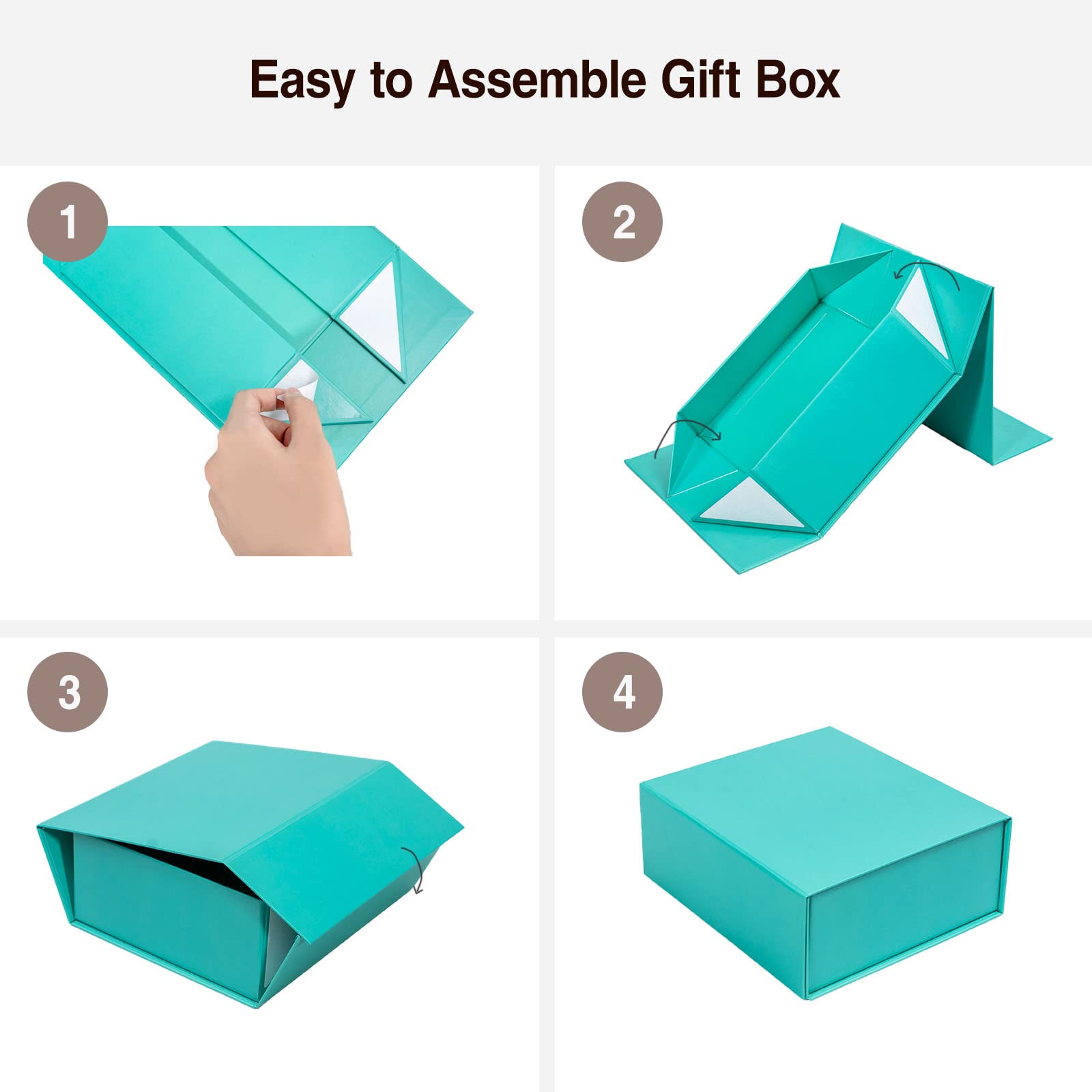 Easy to Assemble Gift Box

1

2

3

4