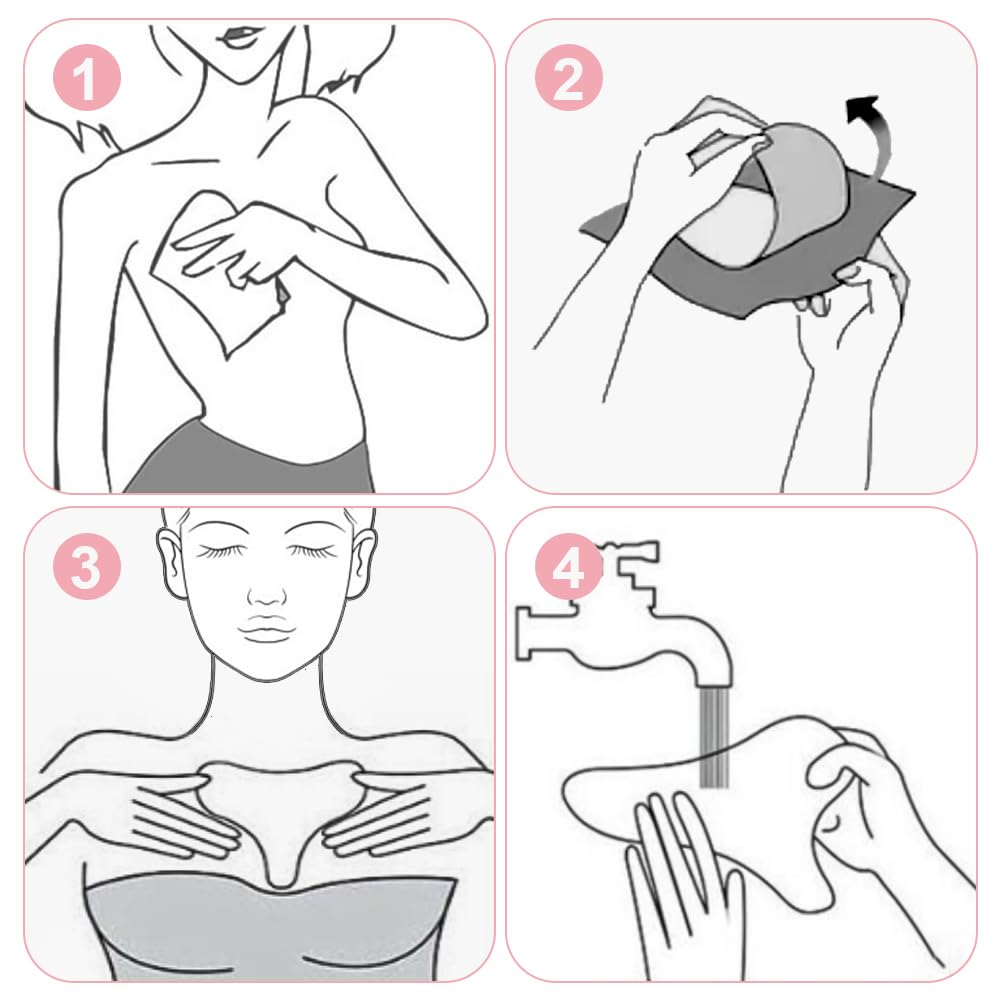 1

2

3

4