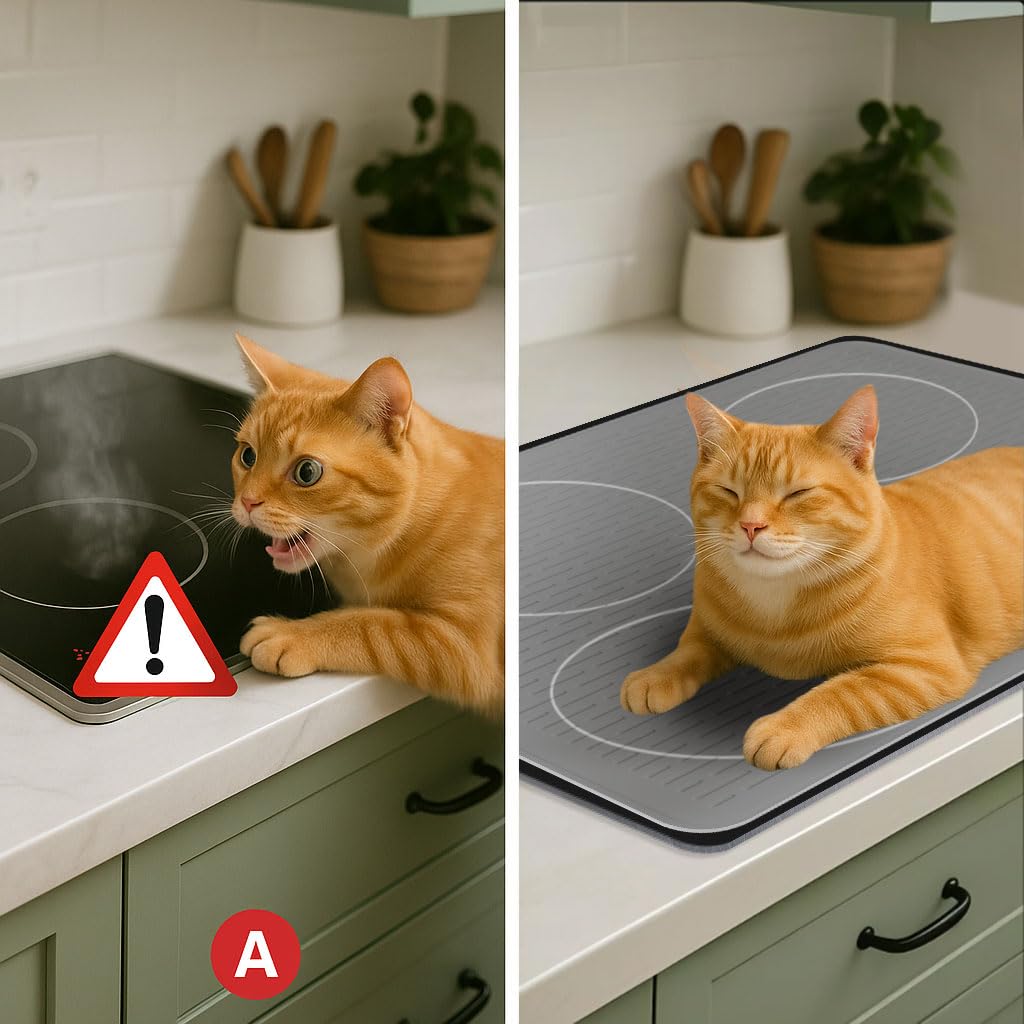 !
A