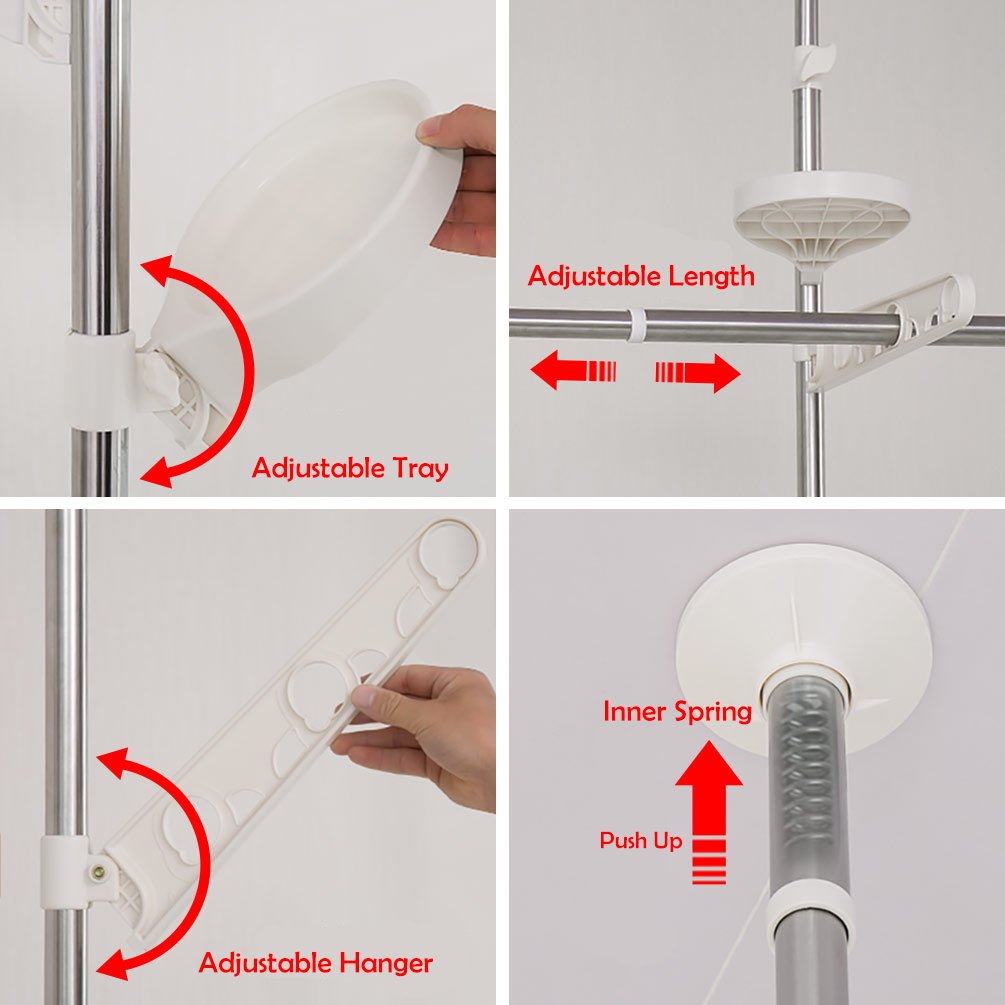 Adjustable Tray

Adjustable Length

Adjustable Hanger

Inner Spring

Push Up