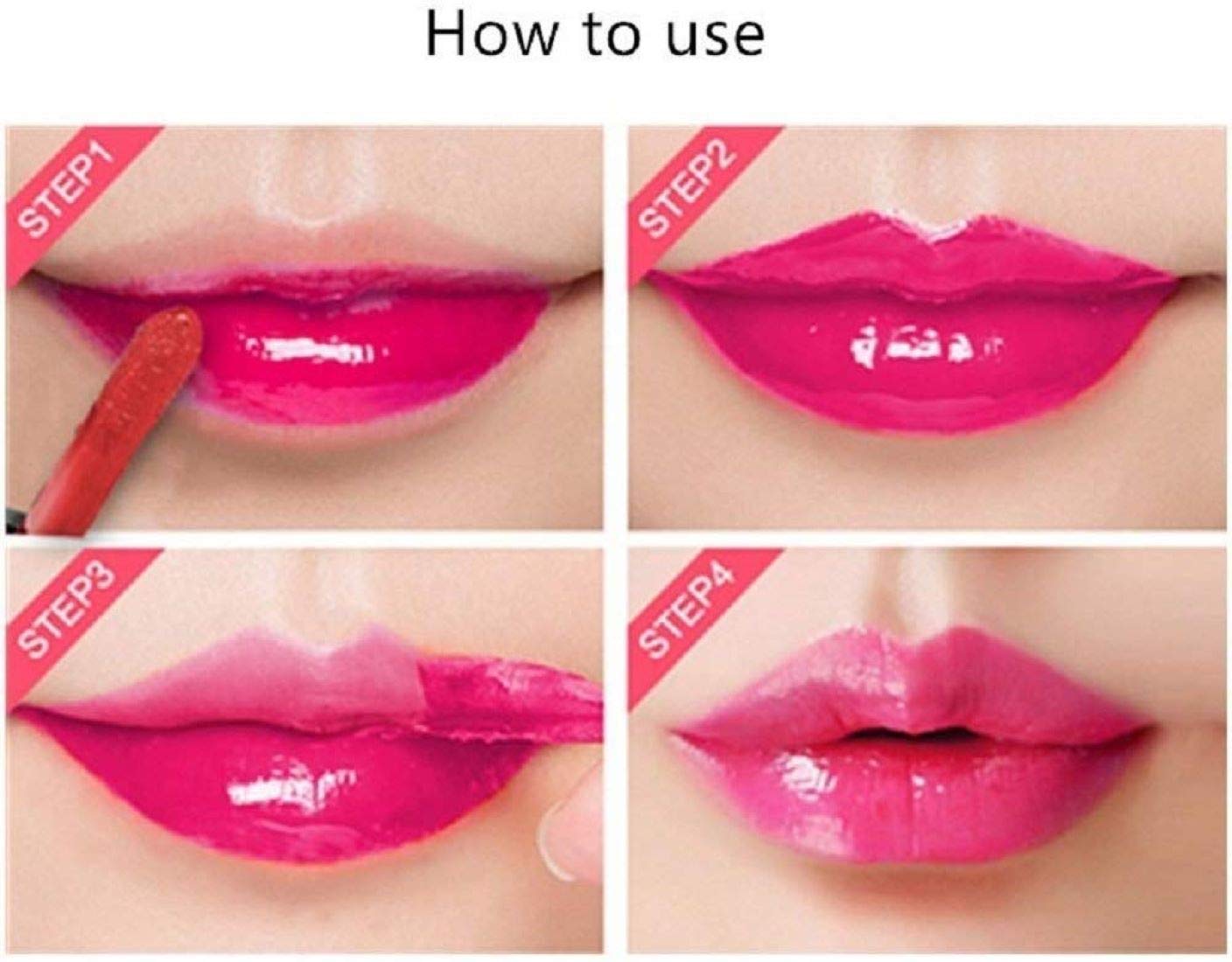 How to use

STEP1

STEP2

STEP3

STEP4