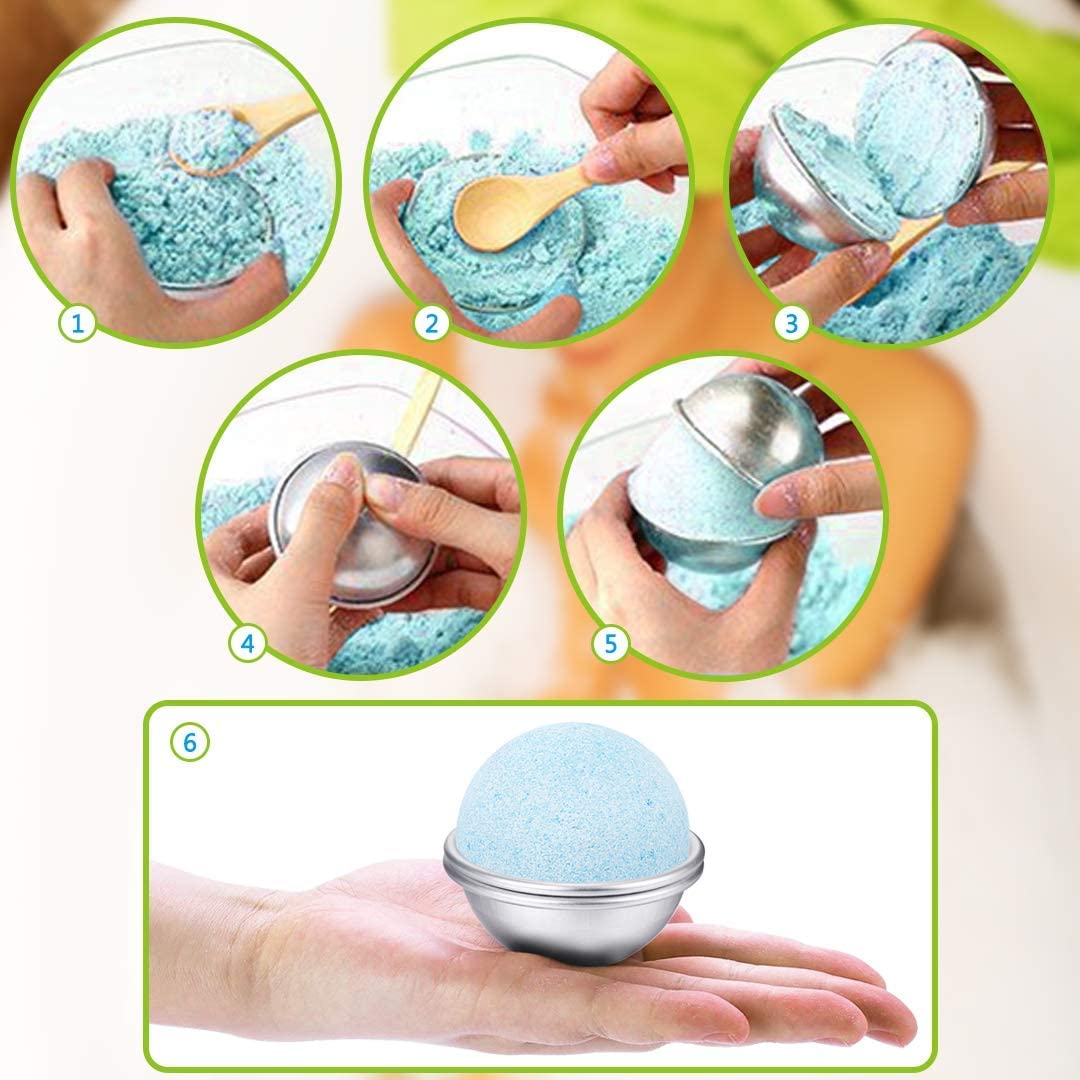 1
2
3
4
5
6