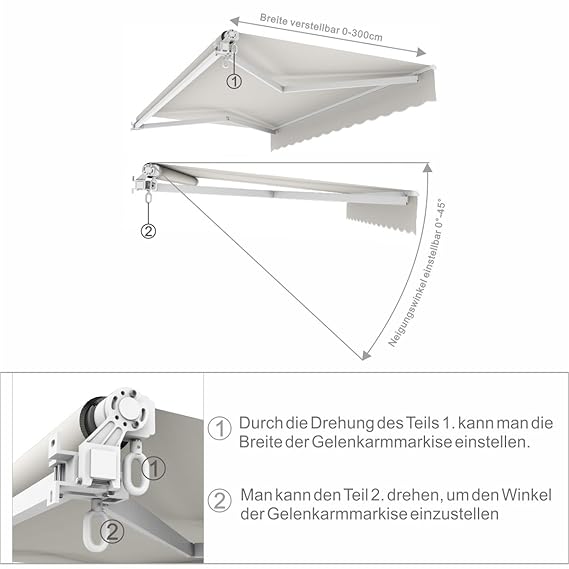 Breite verstellbar 0-300cm

①

②

Neigungswinkel einstellbar 0°-45°

①

②

① Durch die Drehung des Teils 1. kann man die Breite der Gelenkarmmarkise einstellen.

② Man kann den Teil 2. drehen, um den Winkel der Gelenkarmmarkise einzustellen