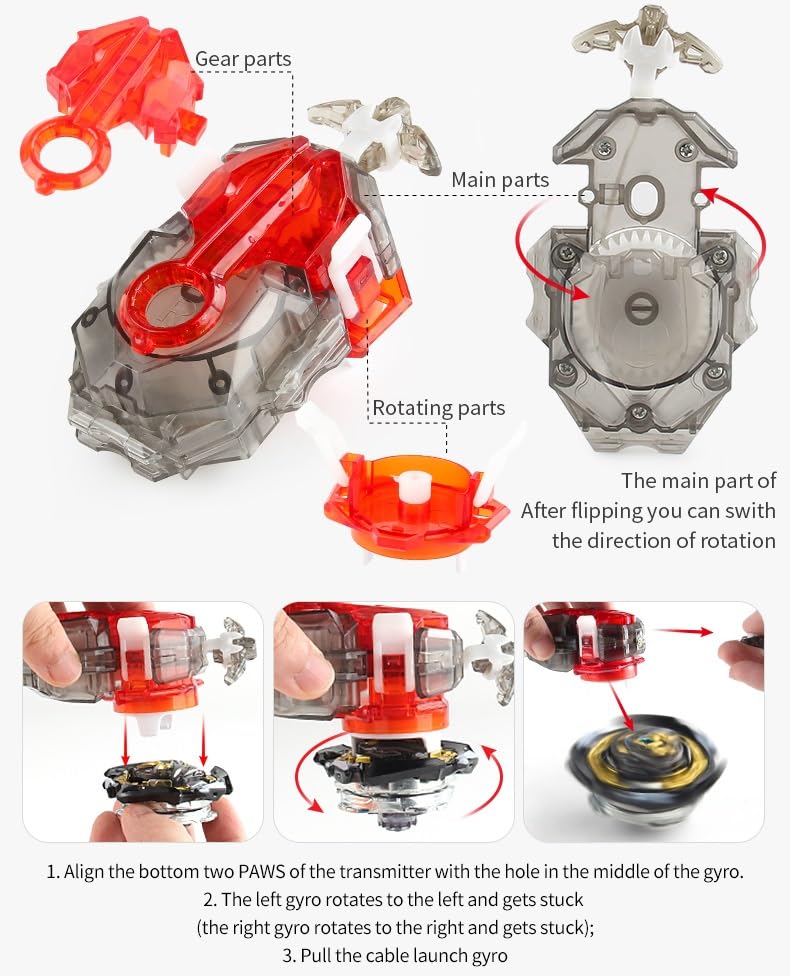 Gear parts

Main parts

Rotating parts

The main part of
After flipping you can swith
the direction of rotation

1. Align the bottom two PAWS of the transmitter with the hole in the middle of the gyro.
2. The left gyro rotates to the left and gets stuck
(the right gyro rotates to the right and gets stuck);
3. Pull the cable launch gyro