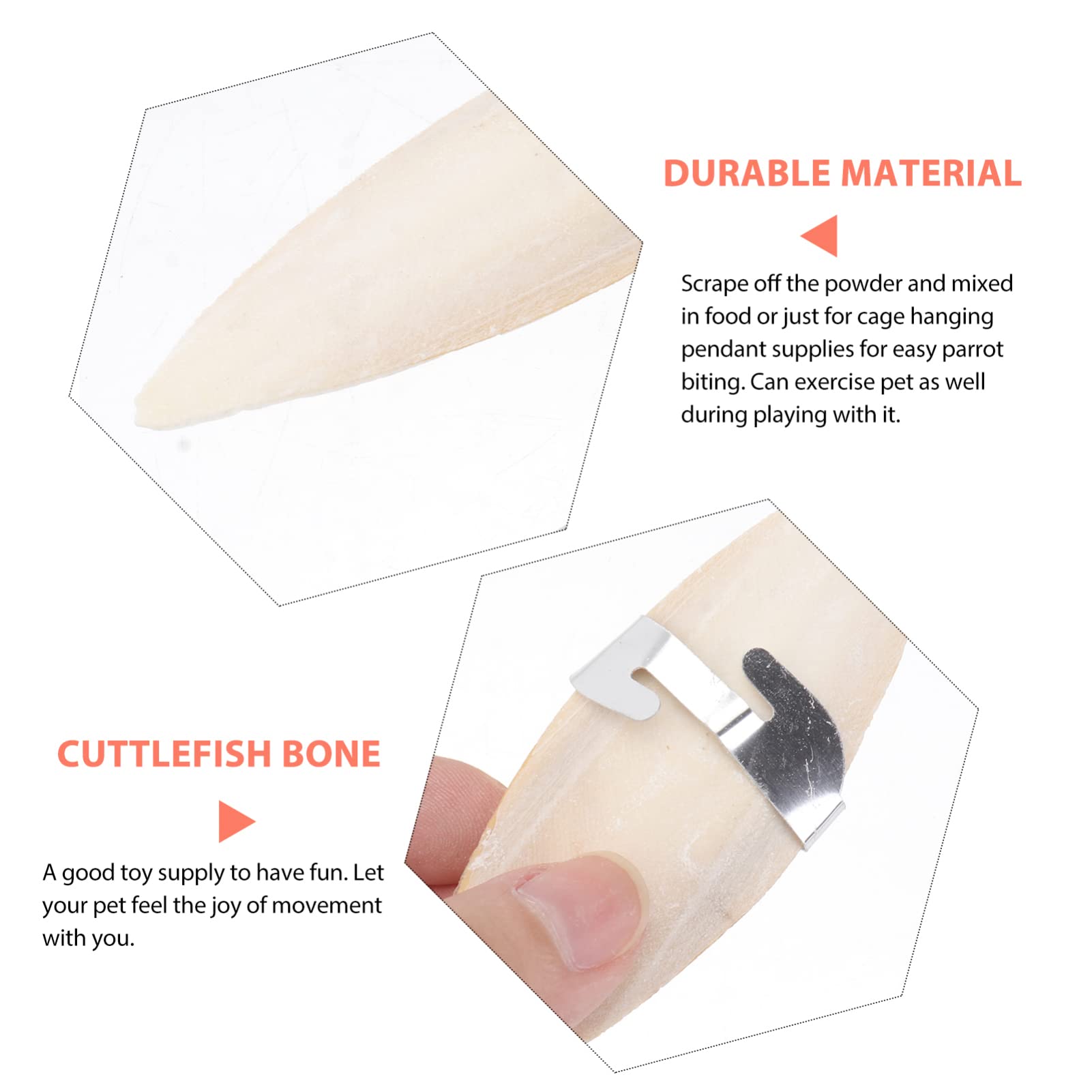 DURABLE MATERIAL

Scrape off the powder and mixed in food or just for cage hanging pendant supplies for easy parrot biting. Can exercise pet as well during playing with it.

CUTTLEFISH BONE

A good toy supply to have fun. Let your pet feel the joy of movement with you.