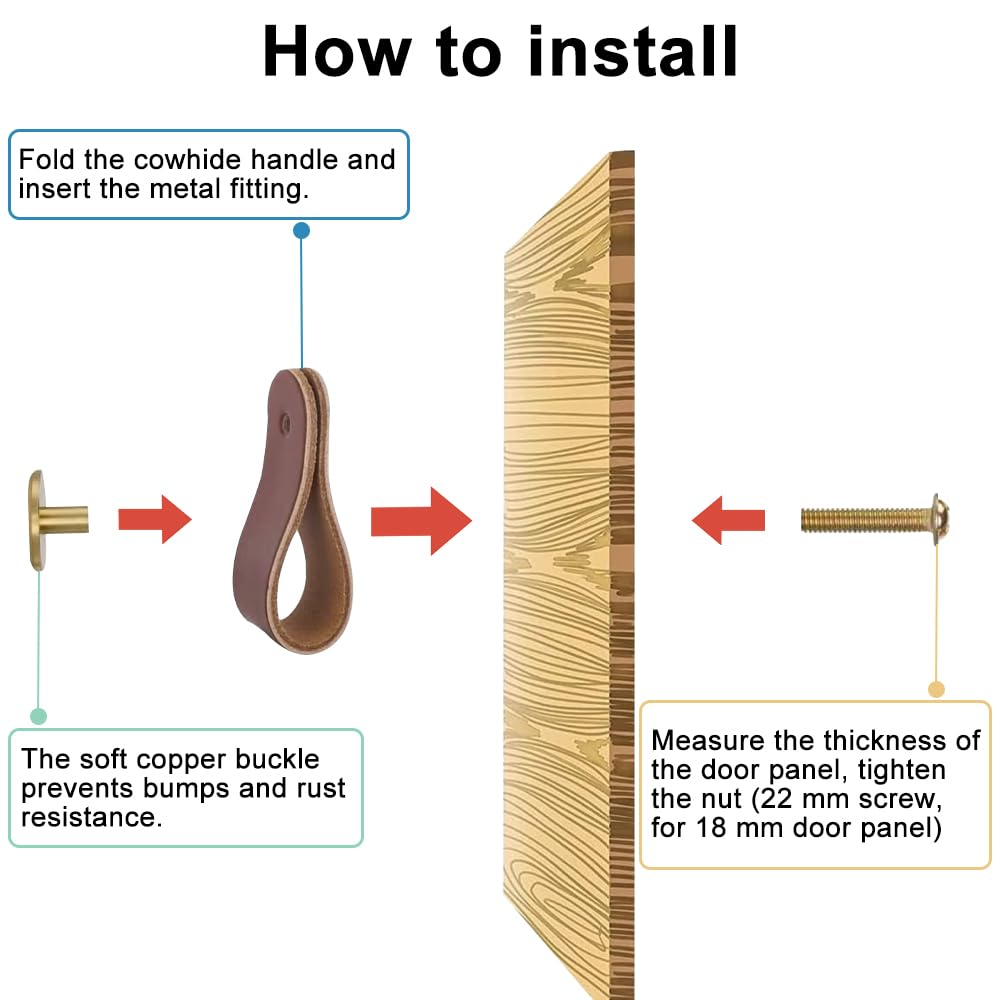 How to install

Fold the cowhide handle and insert the metal fitting.

The soft copper buckle prevents bumps and rust resistance.

Measure the thickness of the door panel, tighten the nut (22 mm screw, for 18 mm door panel)