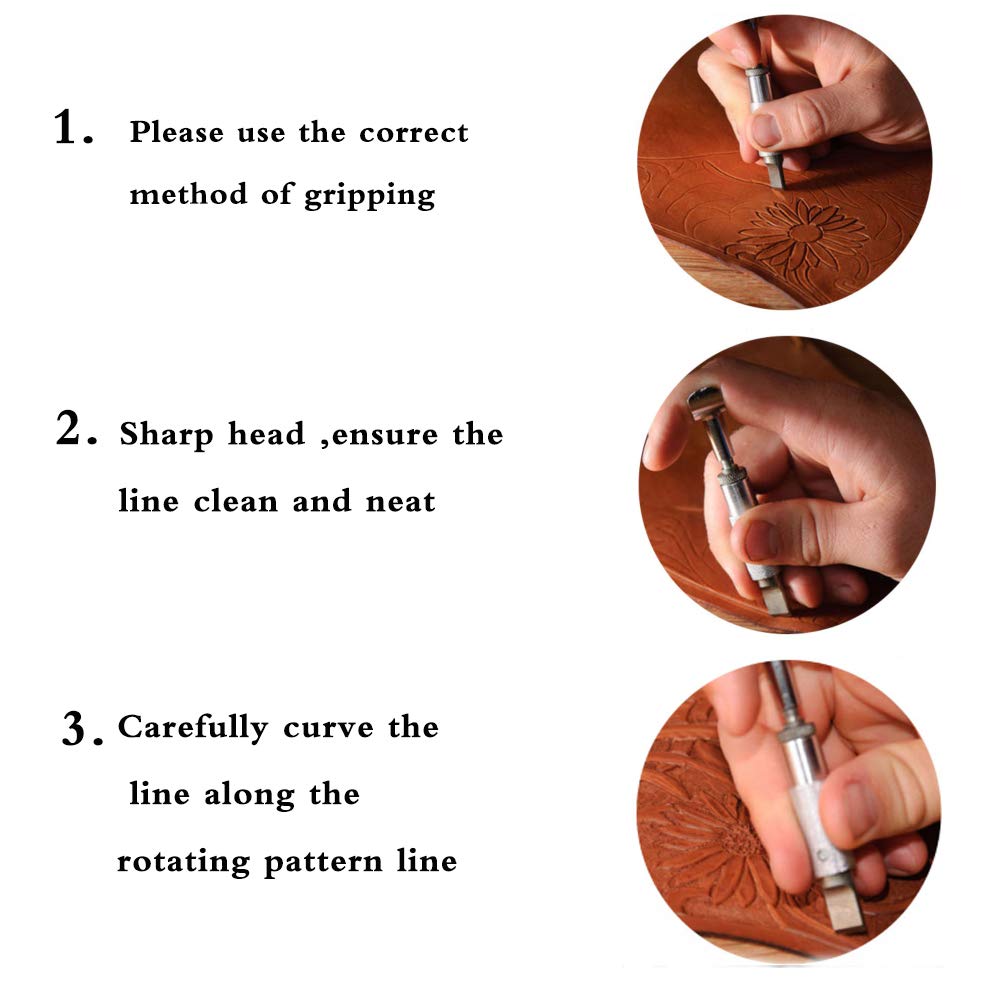 1. Please use the correct method of gripping

2. Sharp head ,ensure the line clean and neat

3. Carefully curve the line along the rotating pattern line