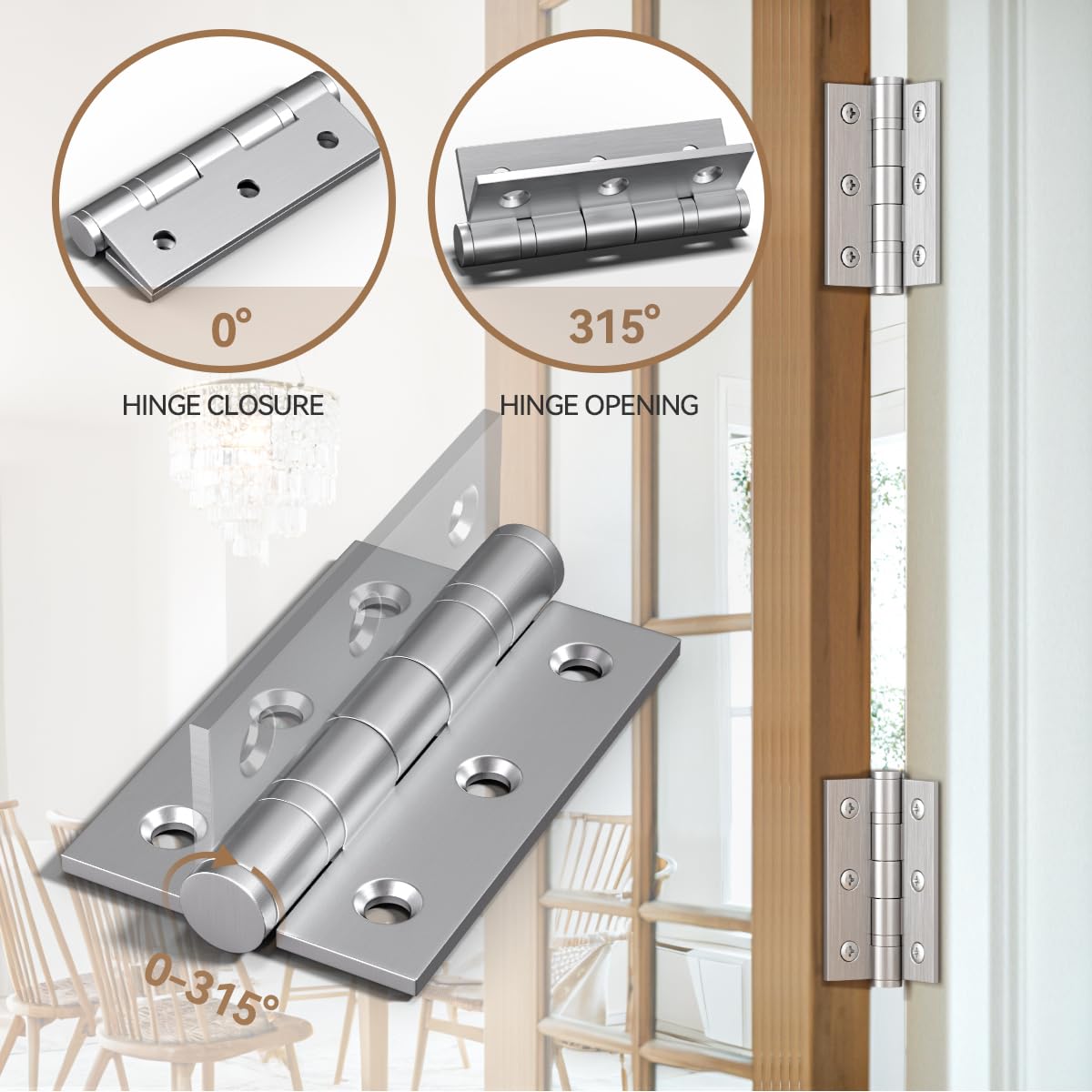 0°

HINGE CLOSURE

315°

HINGE OPENING

0-315°