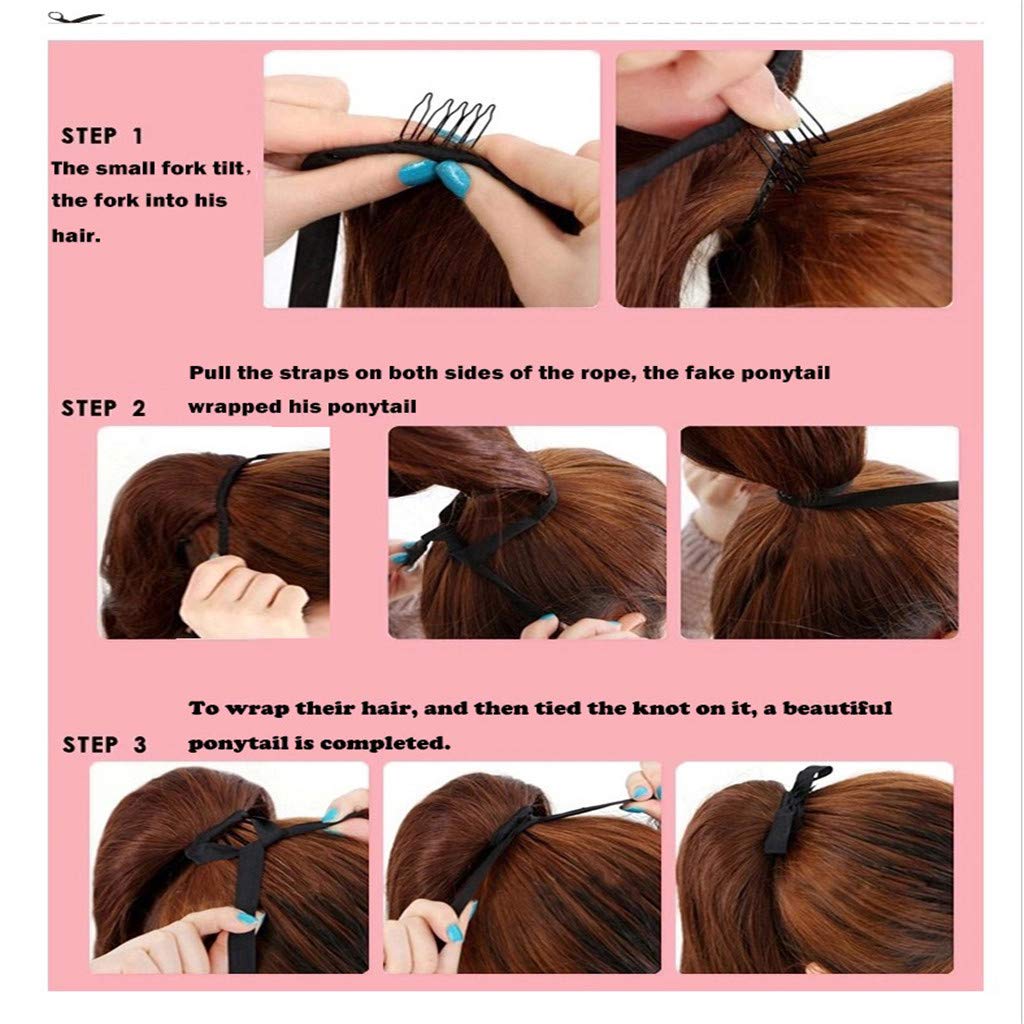 STEP 1
The small fork tilt, the fork into his hair.

STEP 2
Pull the straps on both sides of the rope, the fake ponytail wrapped his ponytail

STEP 3
To wrap their hair, and then tied the knot on it, a beautiful ponytail is completed.