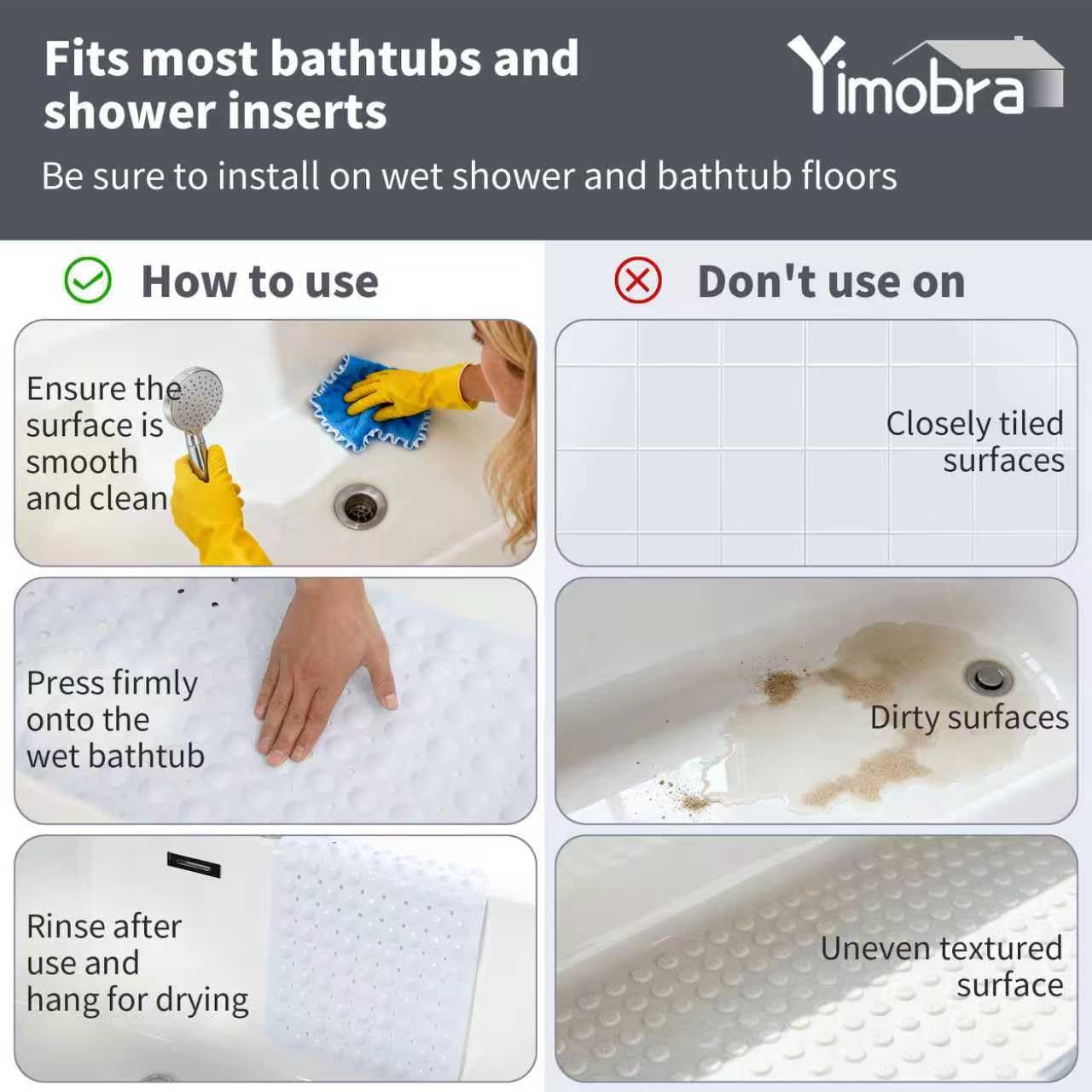 Fits most bathtubs and shower inserts

Yimobra

Be sure to install on wet shower and bathtub floors

How to use

Ensure the surface is smooth and clean

Press firmly onto the wet bathtub

Rinse after use and hang for drying

Don't use on

Closely tiled surfaces

Dirty surfaces

Uneven textured surface