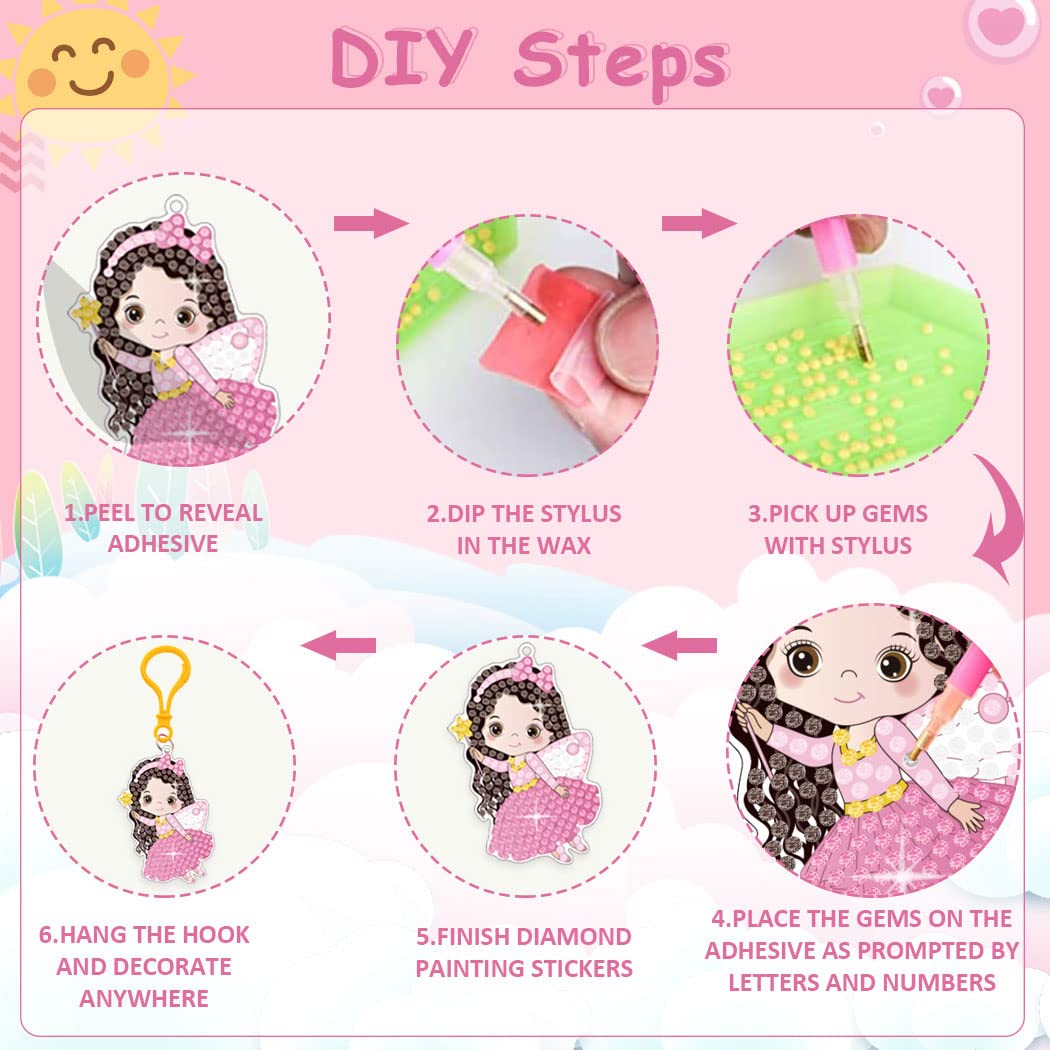 DIY Steps

1.PEEL TO REVEAL ADHESIVE

2.DIP THE STYLUS IN THE WAX

3.PICK UP GEMS WITH STYLUS

4.PLACE THE GEMS ON THE ADHESIVE AS PROMPTED BY LETTERS AND NUMBERS

5.FINISH DIAMOND PAINTING STICKERS

6.HANG THE HOOK AND DECORATE ANYWHERE