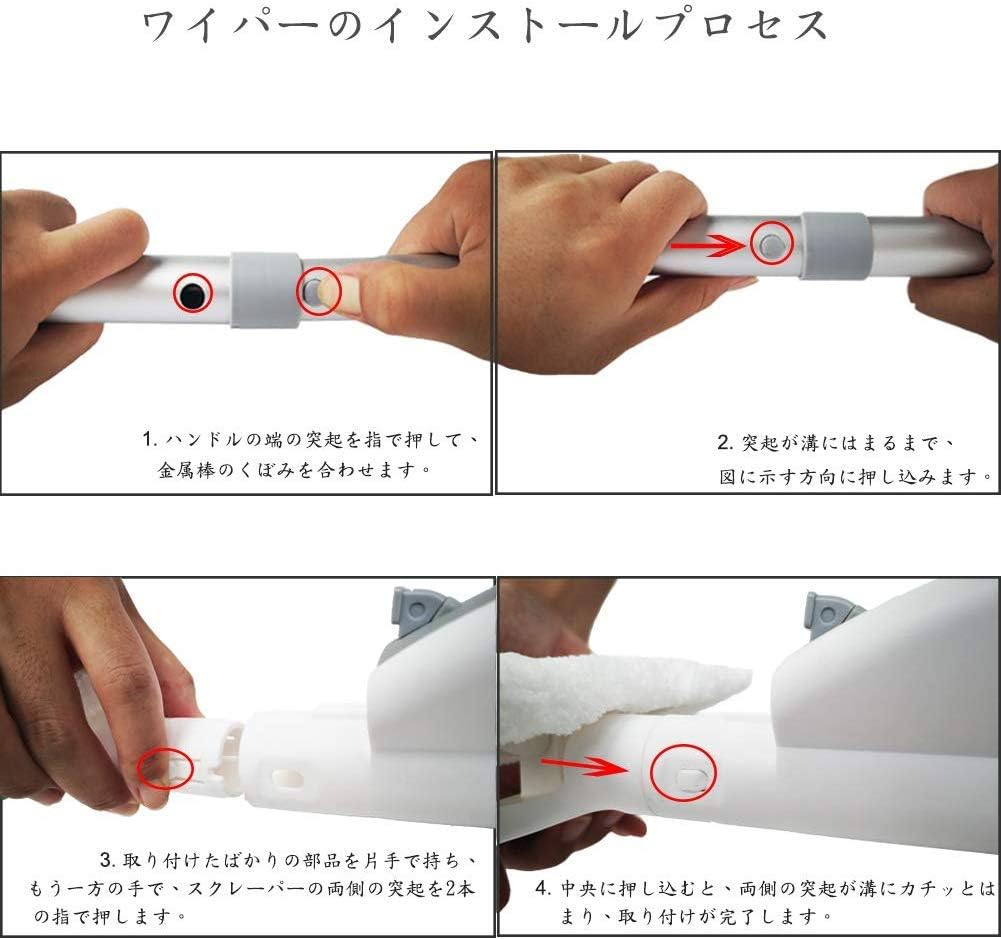 ワイパーのインストールプロセス

1. ハンドルの端の突起を指で押して、金属棒のくぼみを合わせます。

2. 突起が溝にはまるまで、図に示す方向に押し込みます。

3. 取り付けたばかりの部品を片手で持ち、もう一方の手で、スクレーパーの両側の突起を2本の指で押します。

4. 中央に押し込むと、両側の突起が溝にカチッとはまり、取り付けが完了します。