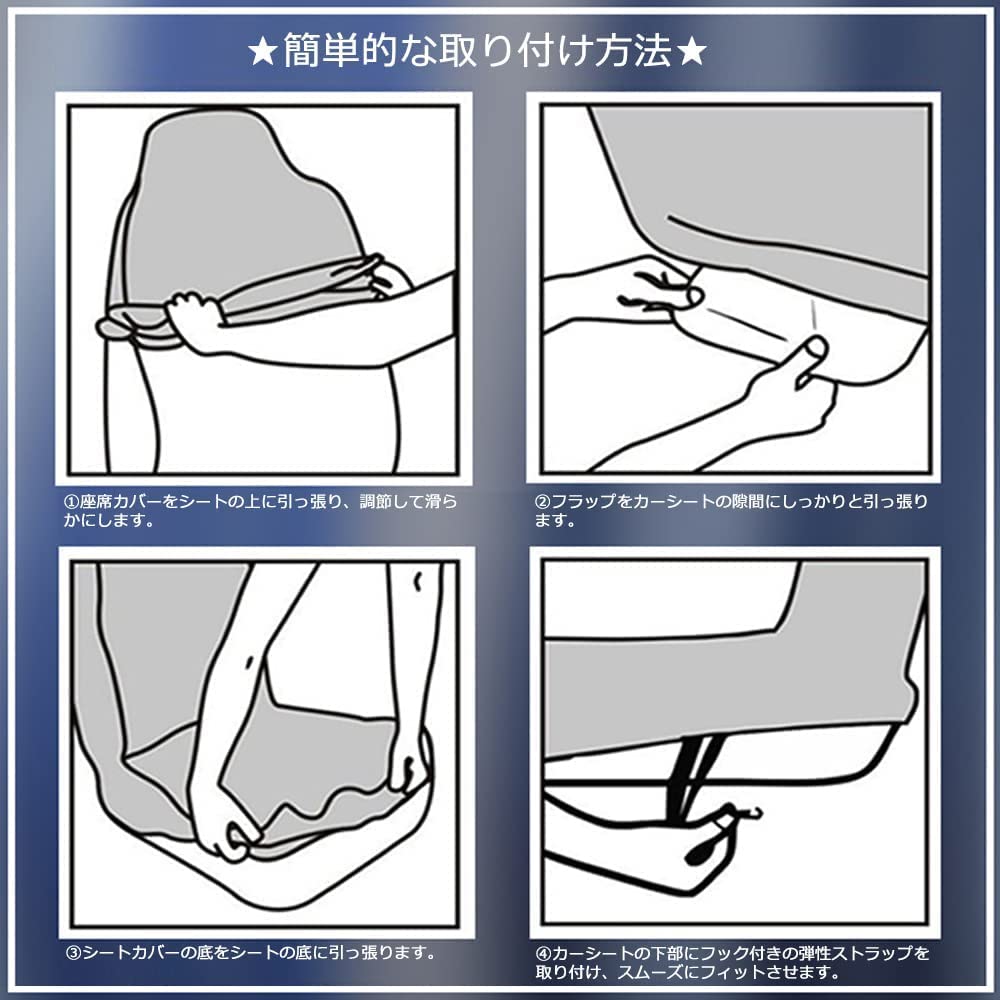 ★簡単的な取り付け方法★

①座席カバーをシートの上に引っ張り、調節して滑らかにします。

②フラップをカーシートの隙間にしっかりと引っ張ります。

③シートカバーの底をシートの底に引っ張ります。

④カーシートの下部にフック付きの弾性ストラップを取り付け、スムーズにフィットさせます。